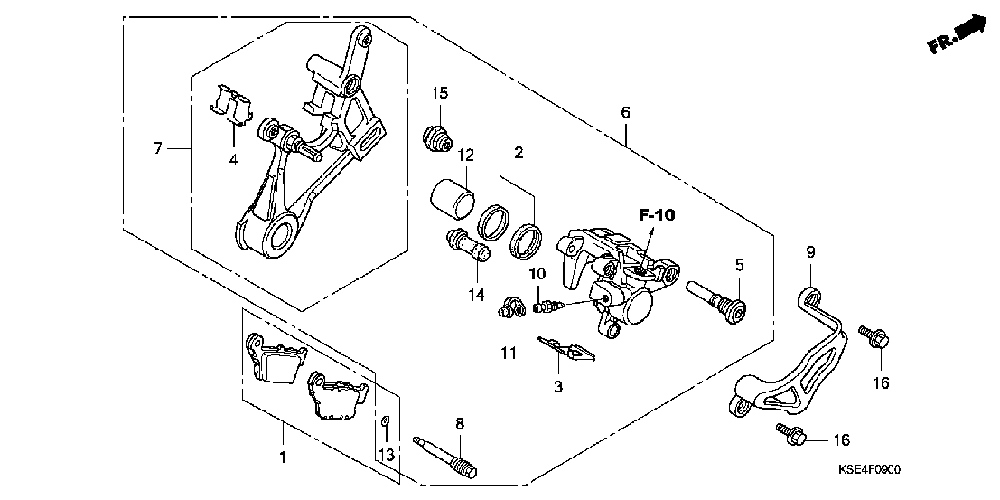 FR.

7
4
15
12
2
6
F-10
14
10
5
9
11
3
16
1
13
8
16
KSE4F09C0