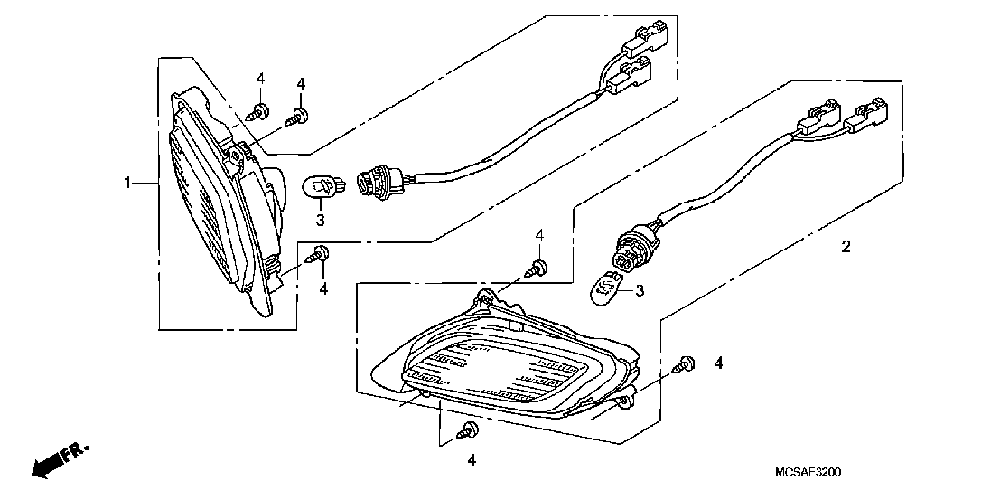 4
4
1
3
4
4
2
3
4
4
FR.
MCSAF3200