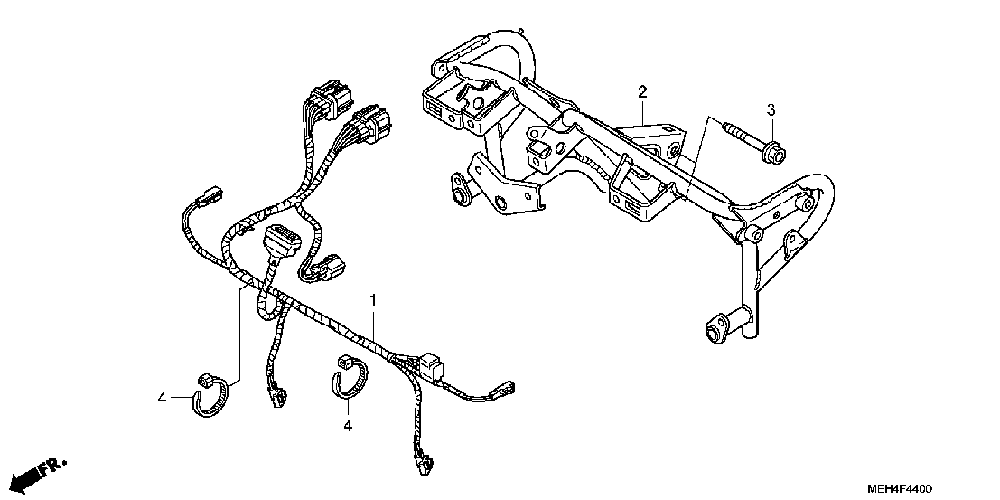 2
3
1
4
4
FR.
MEH4F4400