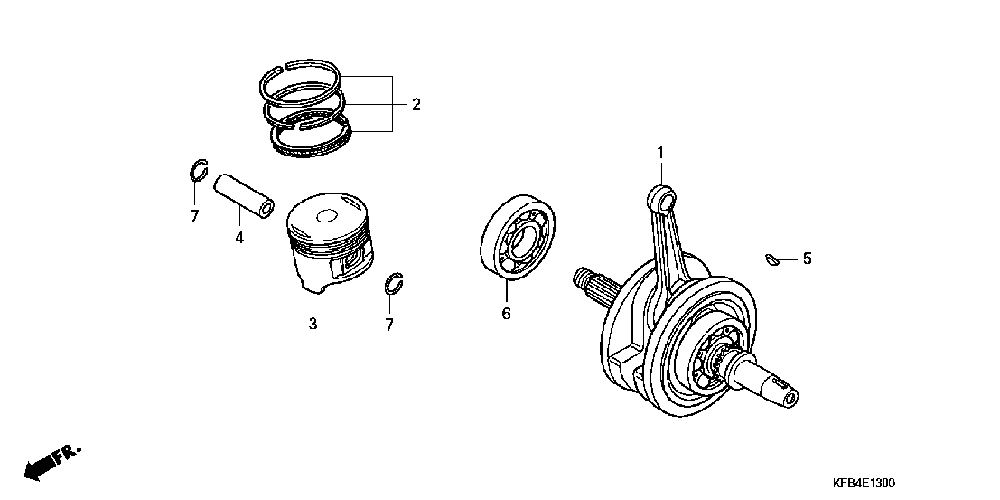 2
1
7
4
5
3
7
6
FR.
KFB4E1300