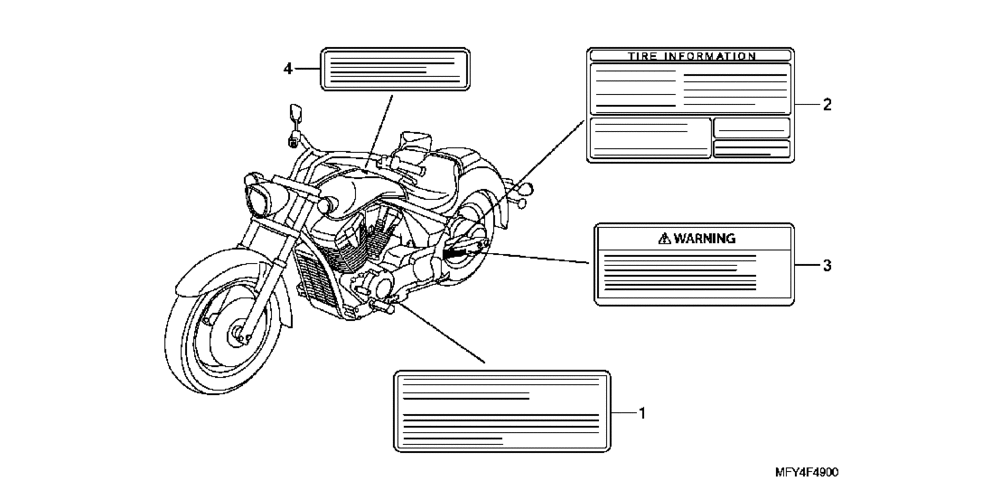 4

TIRE INFORMATION

2

⚠ WARNING

3

1

MFY4F4900