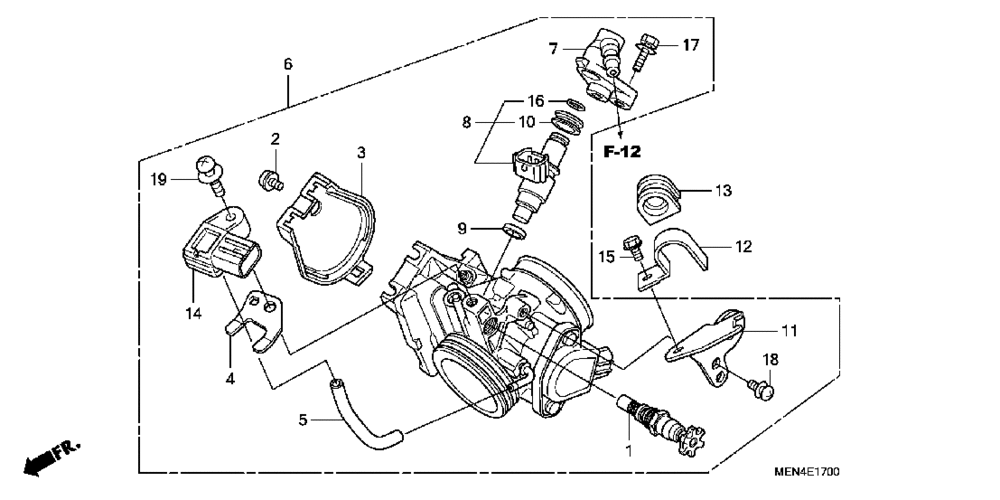 6
7
17
16
8
10
F-12
2
3
19
13
9
15
12
14
11
4
18
5
1
FR.
MEN4E1700