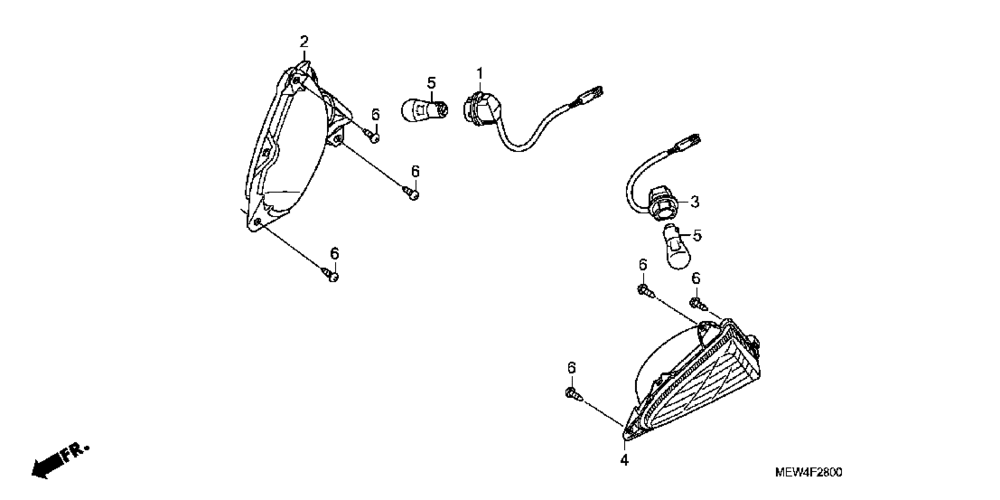 2
5
1
6
6
6
3
5
6
6
6
4
FR.
MEW4F2800