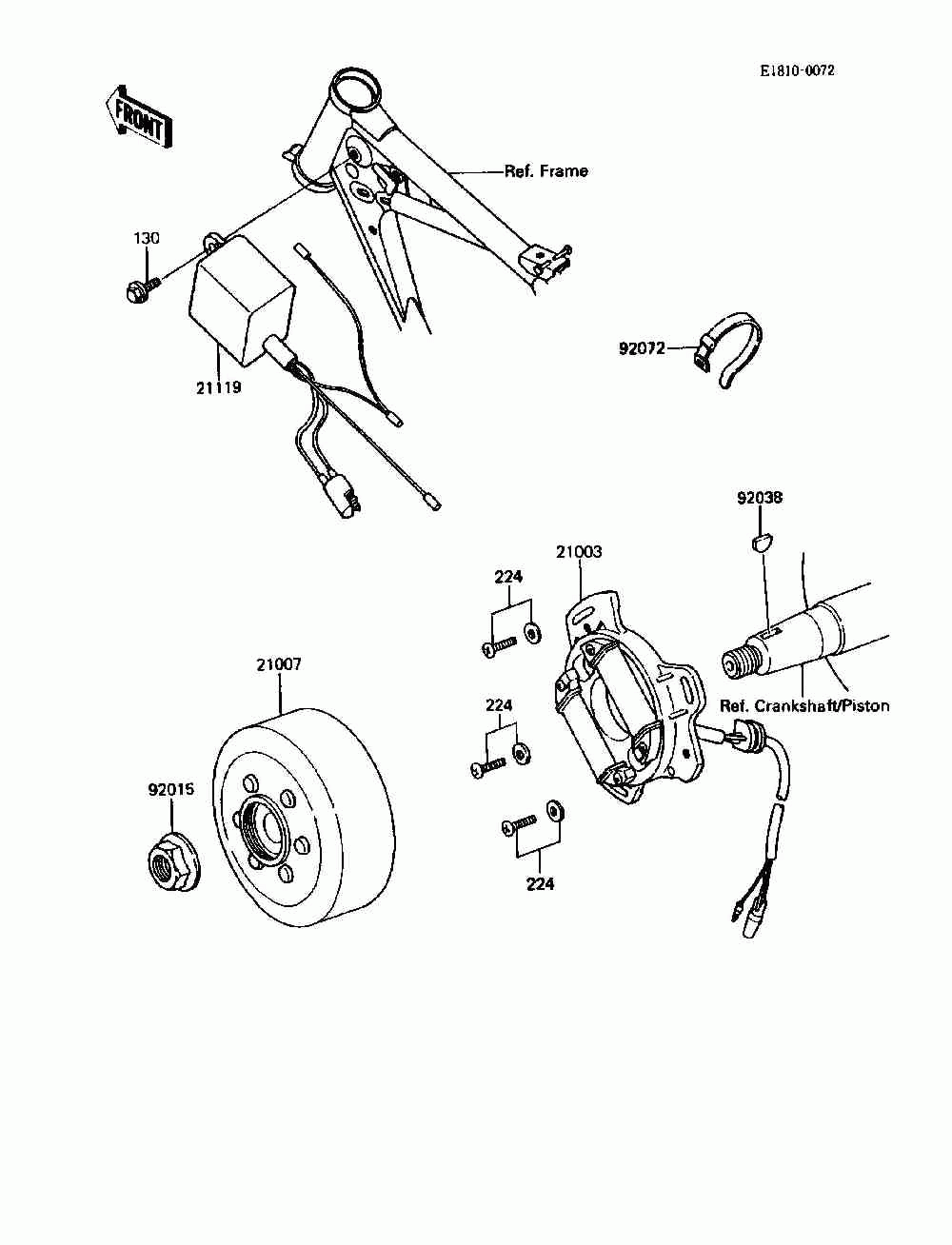 E1810-0072

FRONT

Ref. Frame

130

21119

92072

92038

21003

224

21007

224

Ref. Crankshaft/Piston

92015

224