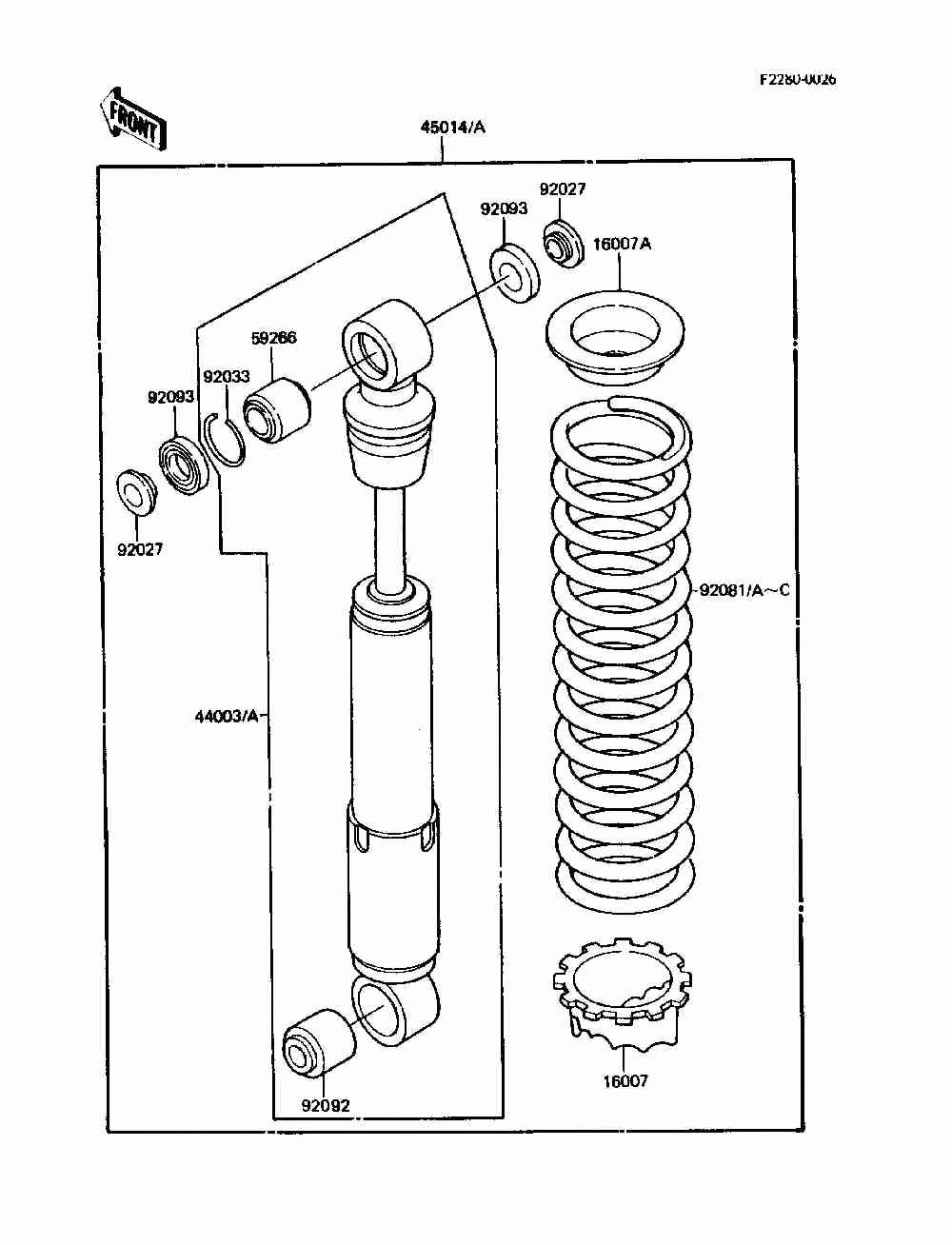 F2280-0026

FRONT

45014/A

92027

92093

16007A

59266

92033

92093

92027

92081/A~C

44003/A

92092

16007