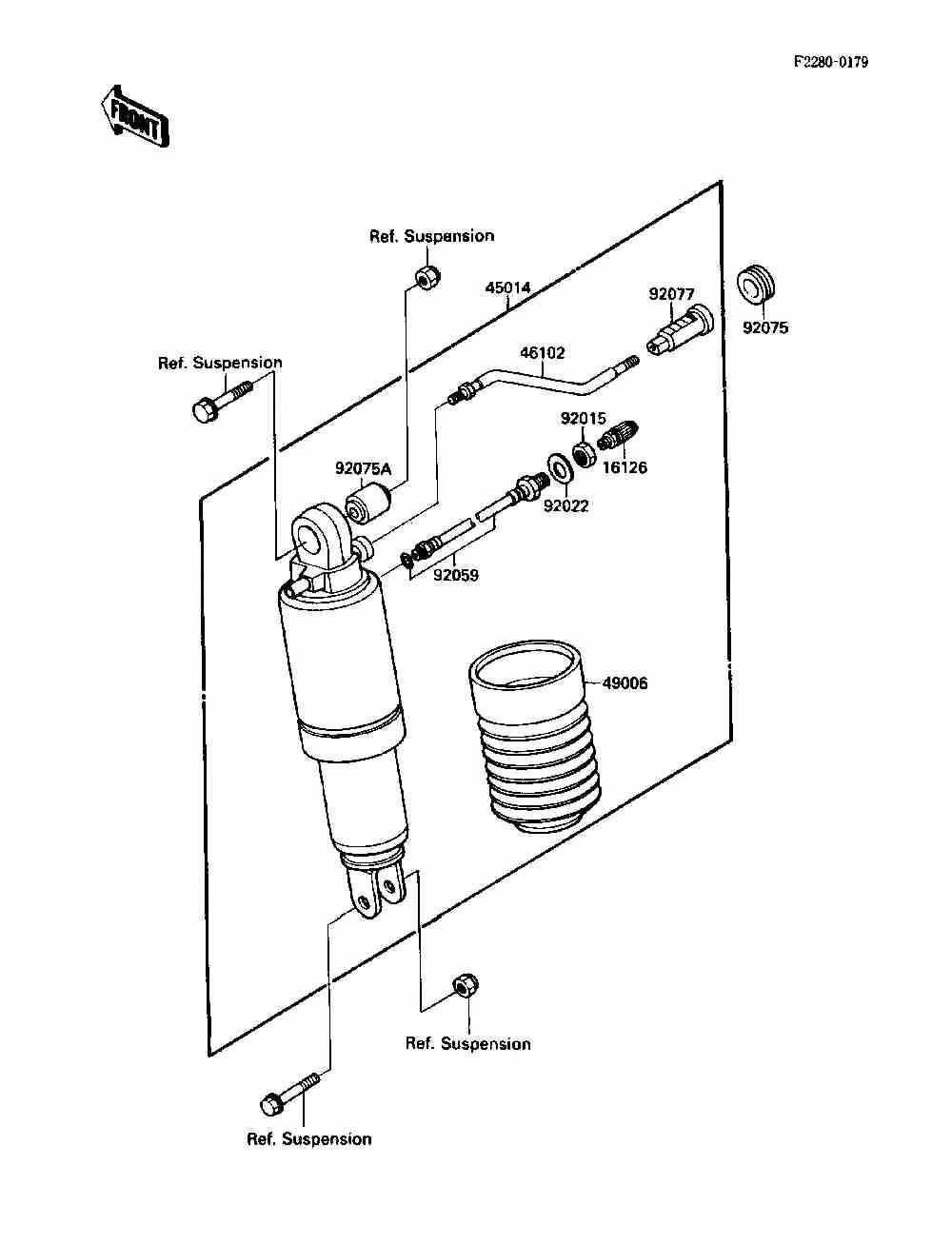 F2280-0179

FRONT

Ref. Suspension

45014

92077

92075

Ref. Suspension

46102

92015

16126

92075A

92022

92059

49006

Ref. Suspension

Ref. Suspension