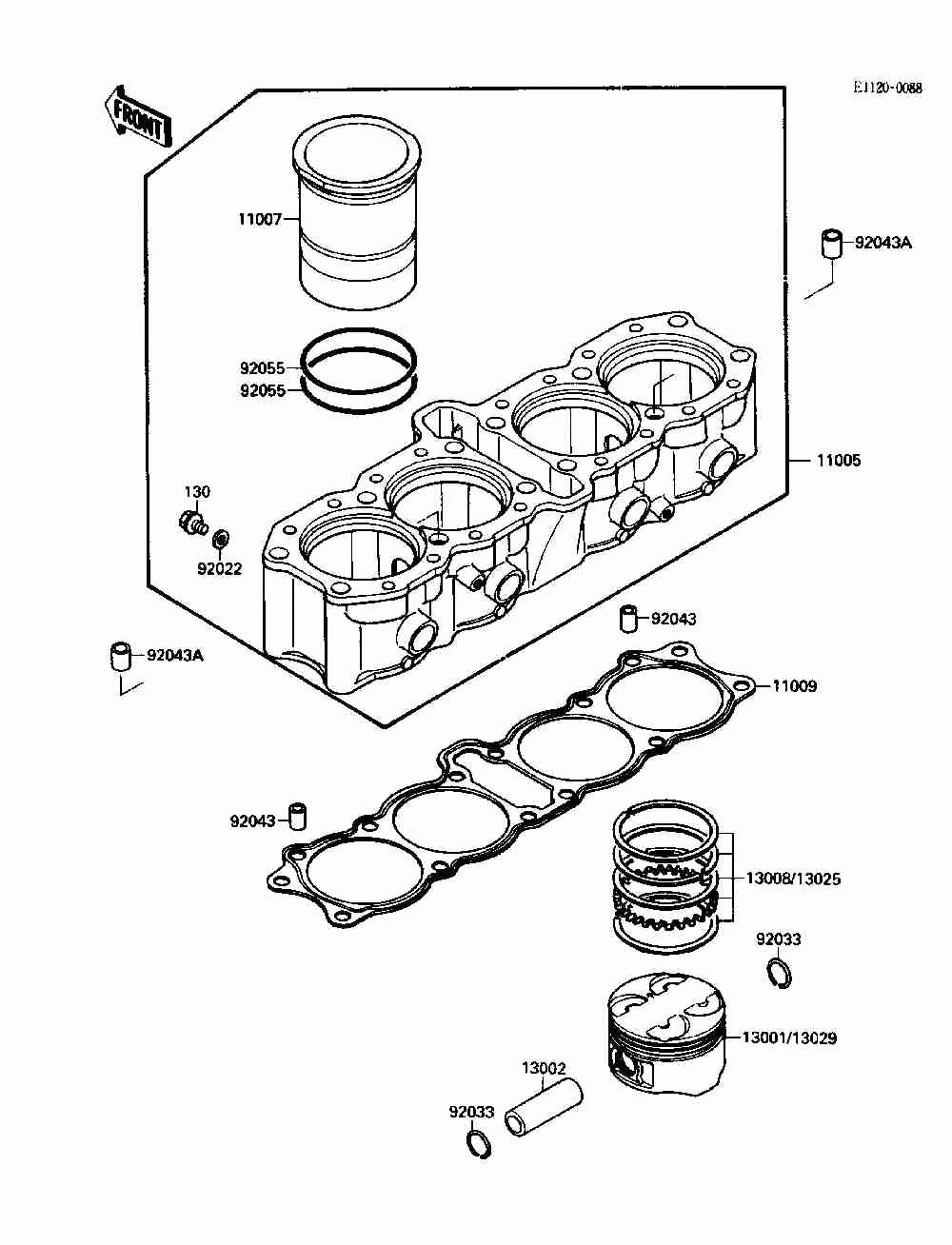 E1120-0088

FRONT

11007

92043A

92055
92055

11005

130

92022

92043

92043A

11009

92043

13008/13025

92033

13001/13029

13002

92033