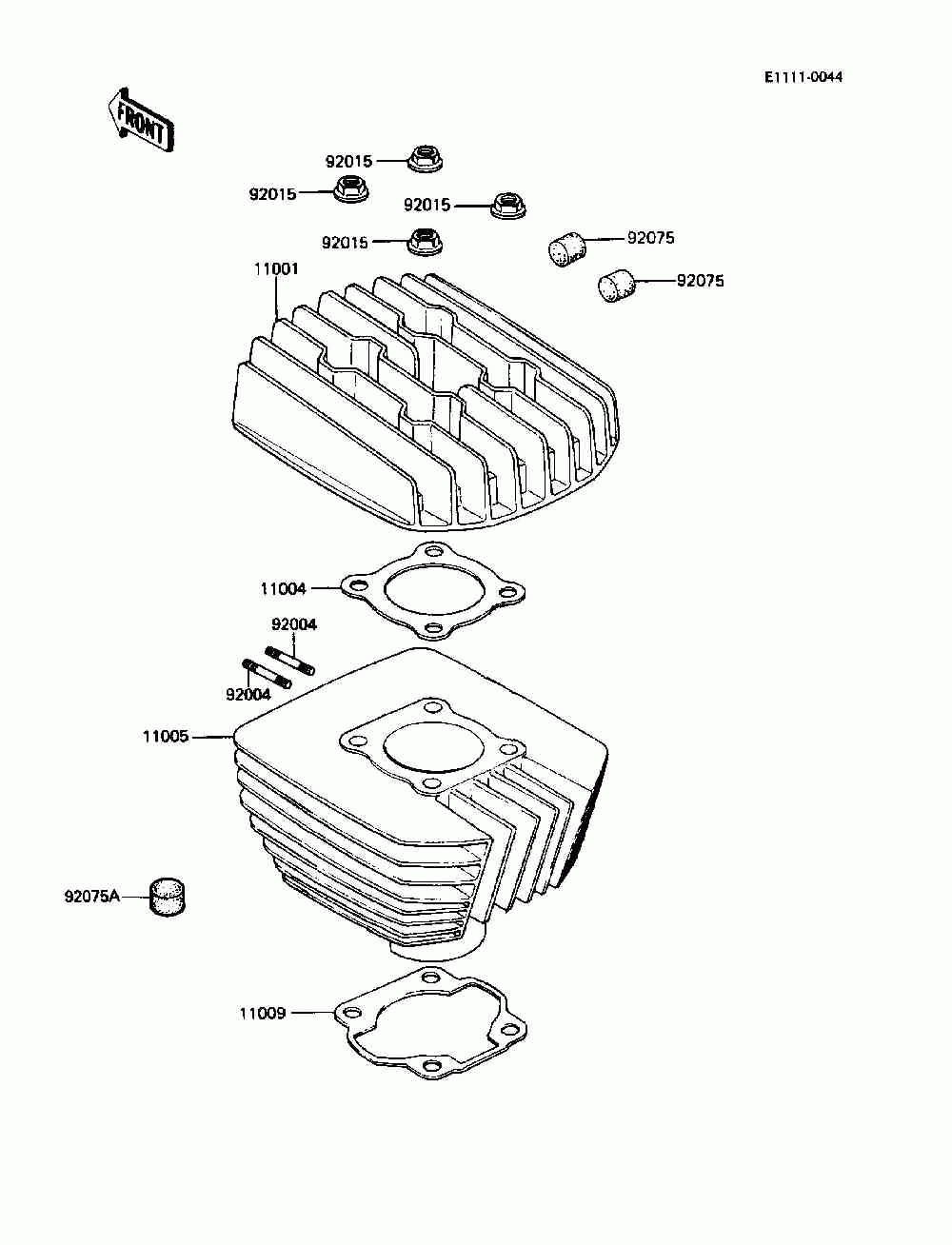 E1111-0044

FRONT

92015

92015

92015

92015

92075

92075

11001

11004

92004

92004

11005

92075A

11009