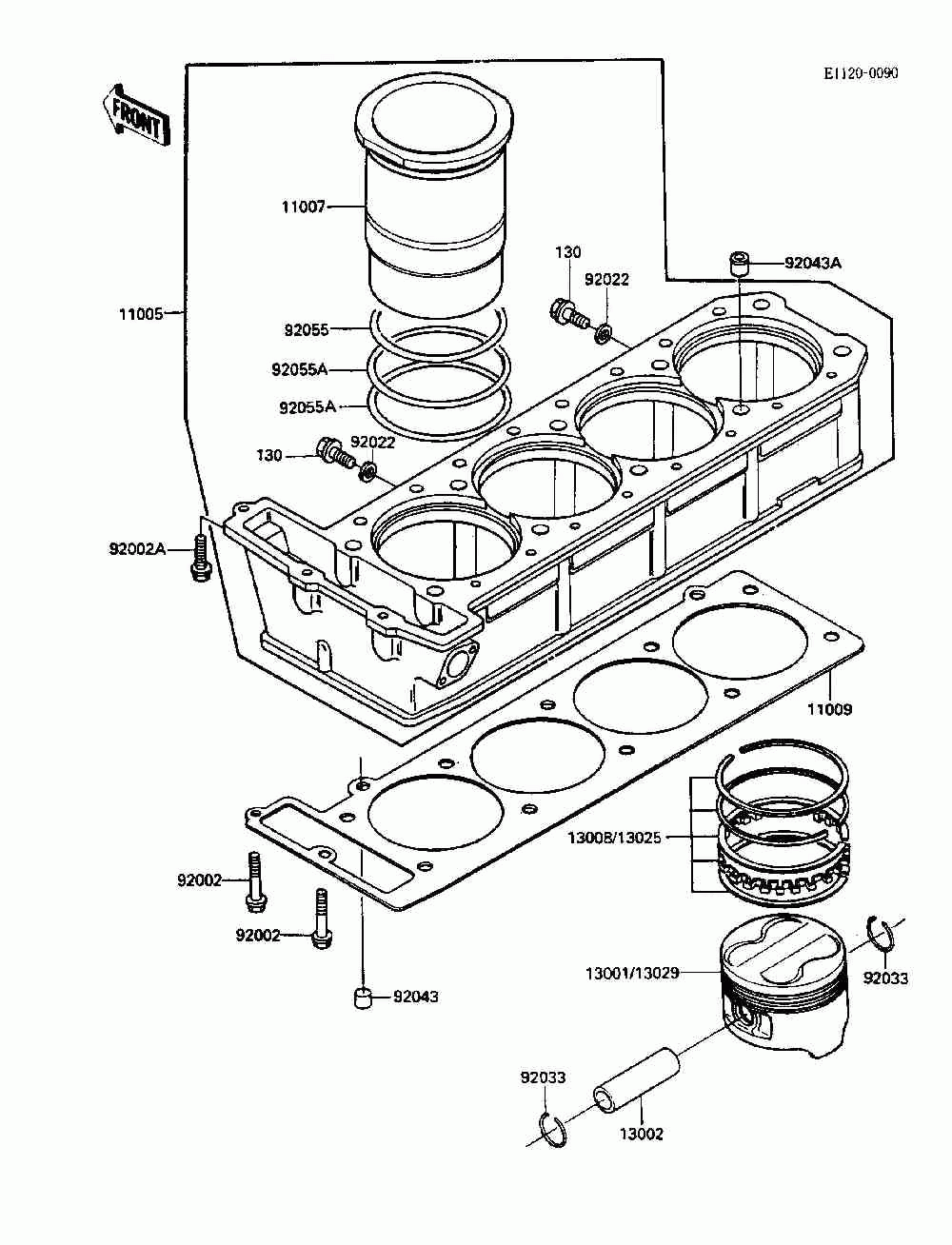 E1120-0090

FRONT

11007

130

92022

92043A

11005

92055

92055A

92055A

130

92022

92002A

11009

13008/13025

92002

92002

92043

13001/13029

92033

92033

13002