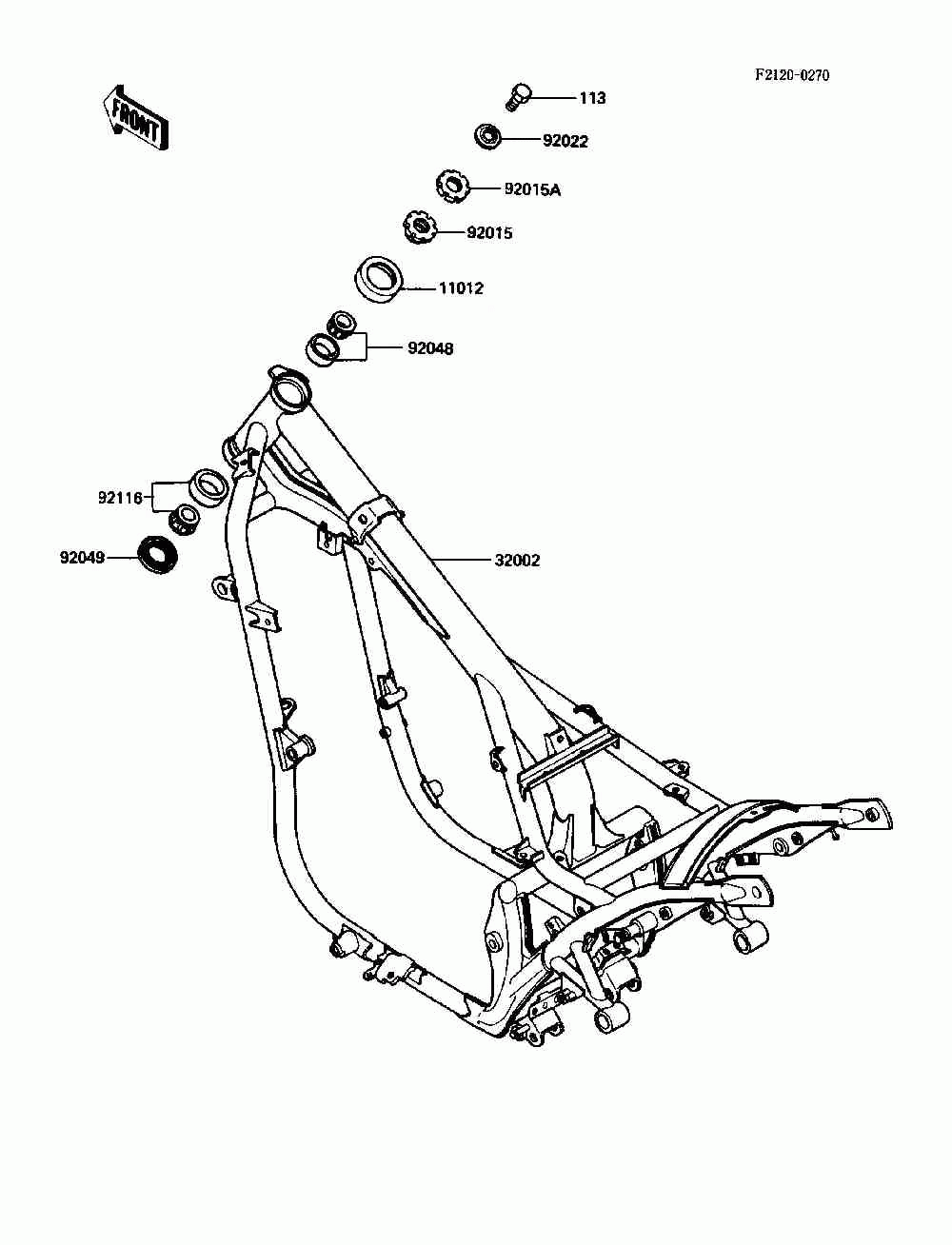 F2120-0270

FRONT

113

92022

92015A

92015

11012

92048

92116

92049

32002