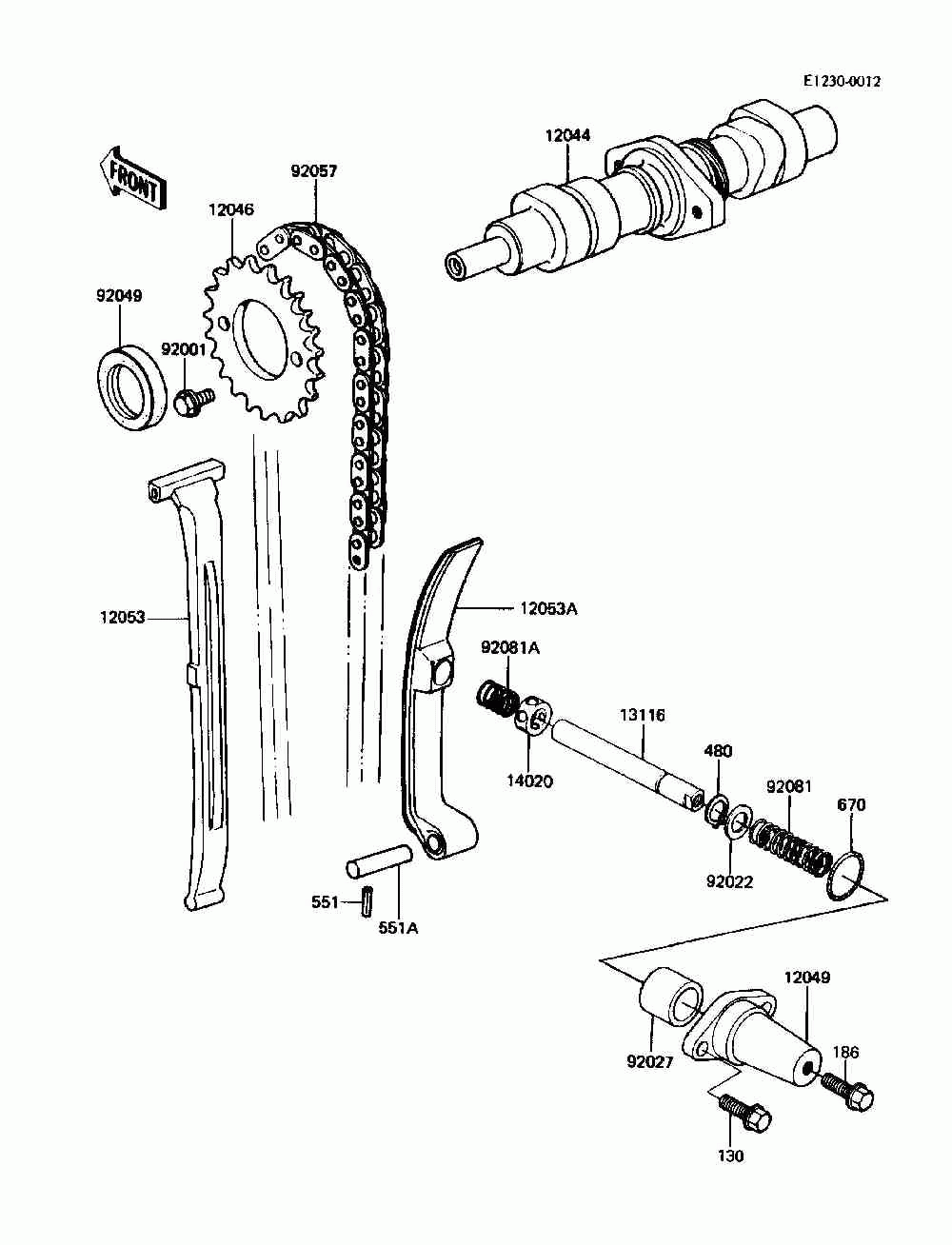 E1230-0012

FRONT

12044

92057

12046

92049

92001

12053

12053A

92081A

13116

14020

480

92081

670

92022

551

551A

12049

92027

186

130