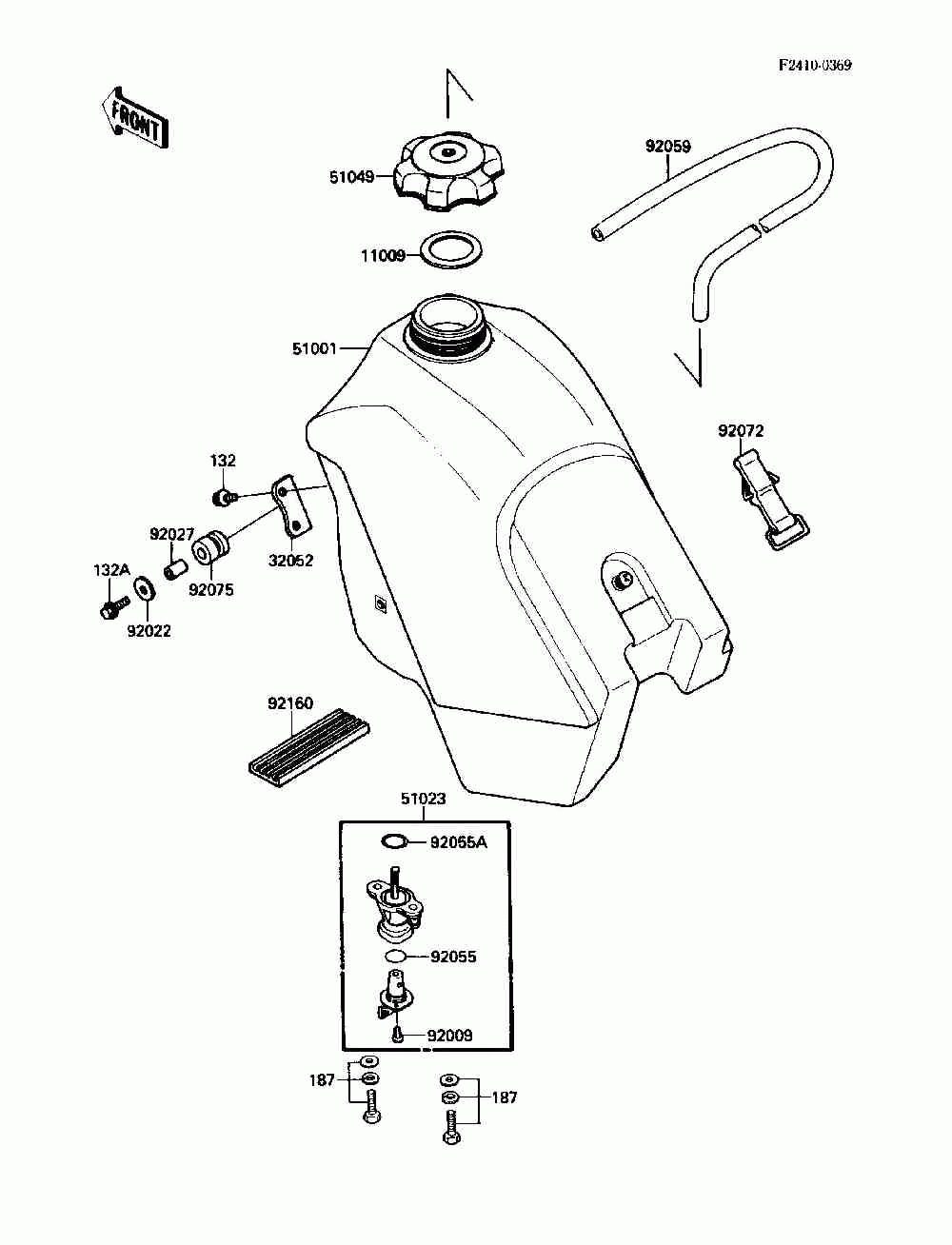 F2410-0369

FRONT

51049

92059

11009

51001

92072

132

92027

32052

132A

92075

92022

92160

51023

92055A

92055

92009

187

187