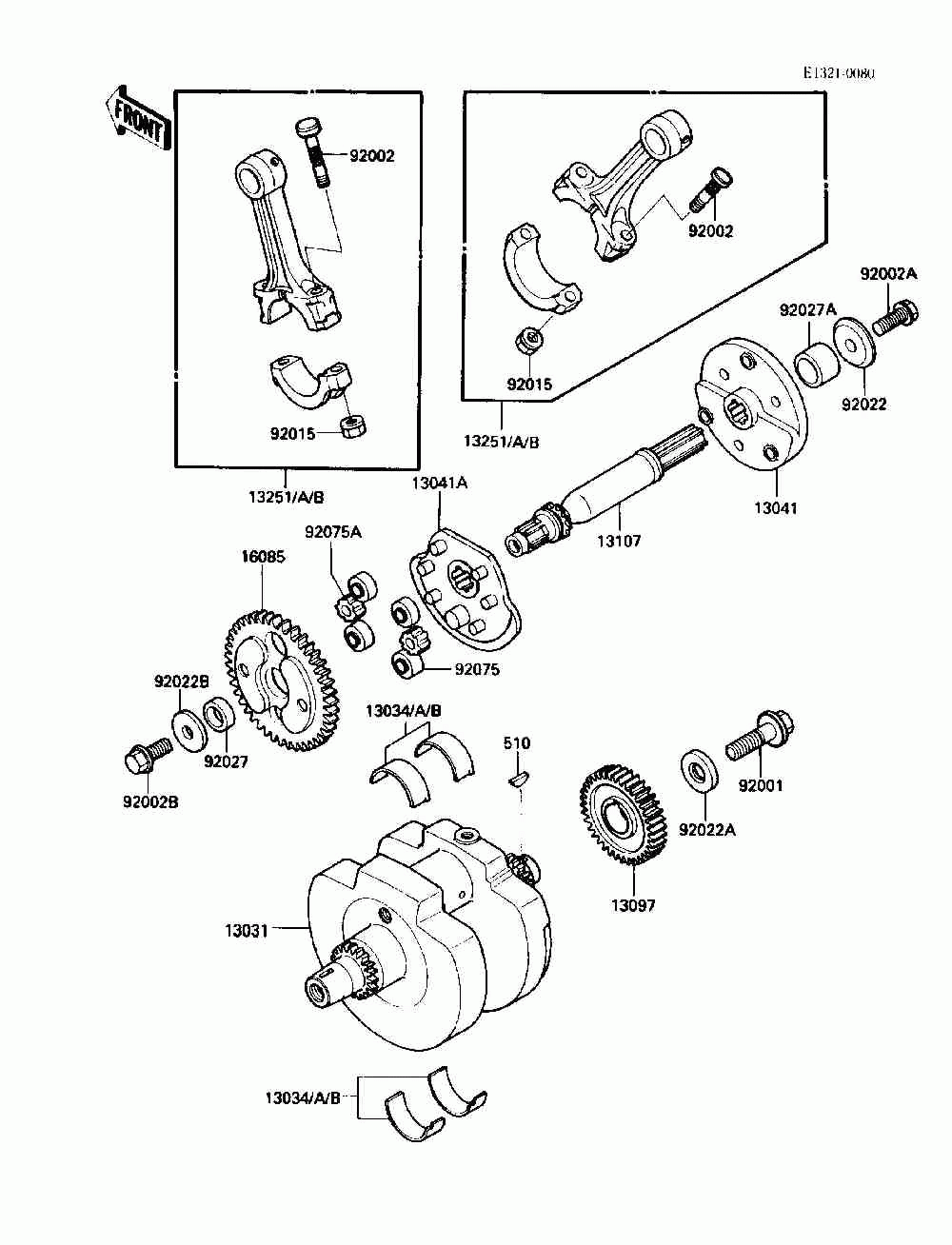 E1321-0080

FRONT

92002

92015

13251/A/B

92002

92015

13251/A/B

92002A

92027A

92022

13041

13107

13041A

92075A

16085

92075

92022B

92027

92002B

13034/A/B

510

92001

92022A

13097

13031

13034/A/B