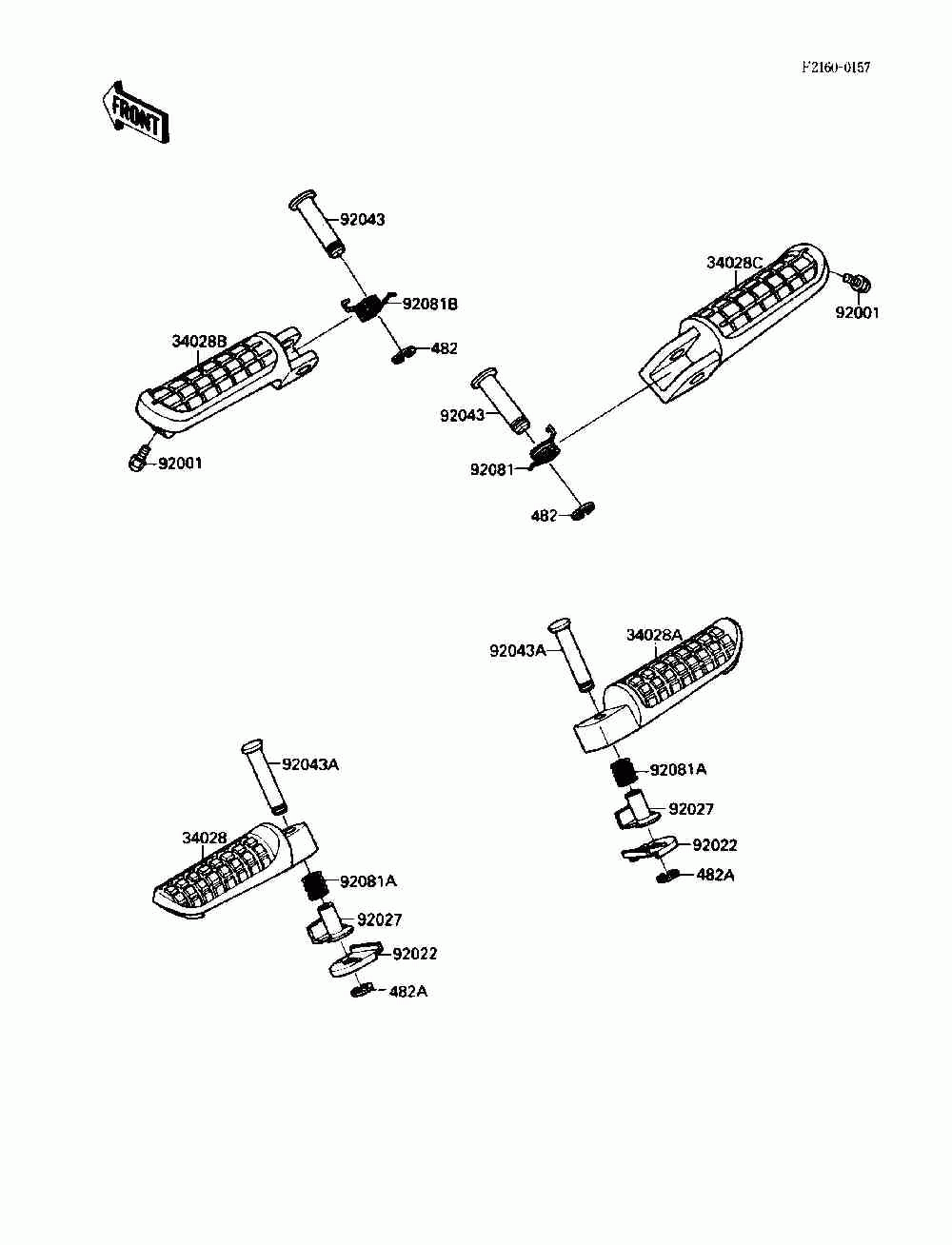 F2160-0157

FRONT

92043
92081B
34028B
482
92001

34028C
92001
92043
92081
482

92043A
34028A
92081A
92027
92022
482A

92043A
34028
92081A
92027
92022
482A