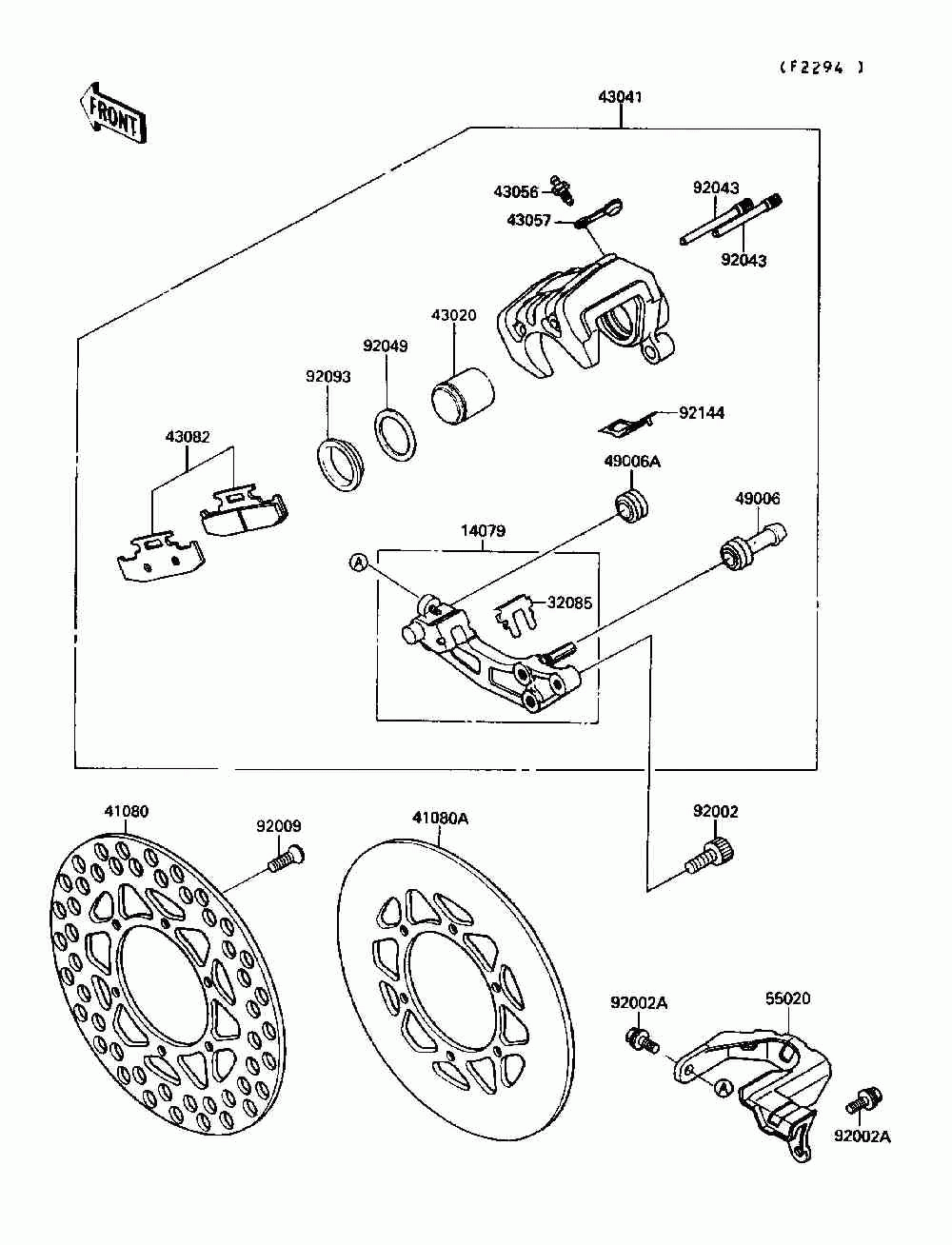 (F2294 )

FRONT

43041

43056

43057

92043

92043

43020

92049

92093

92144

43082

49006A

49006

14079

A

32085

41080

92009

41080A

92002

92002A

55020

A

92002A