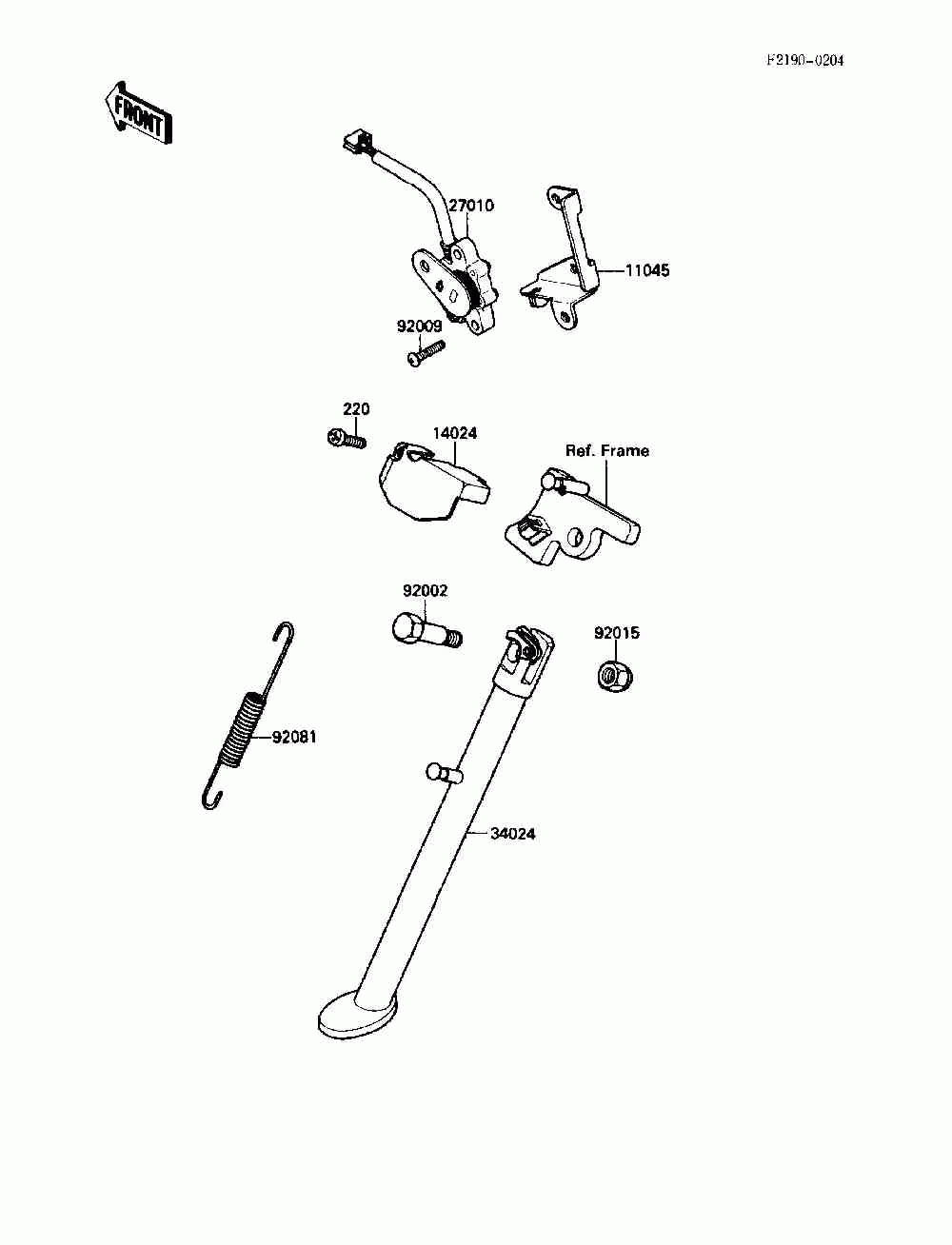 F2190-0204

FRONT

27010

11045

92009

220

14024

Ref. Frame

92002

92015

92081

34024