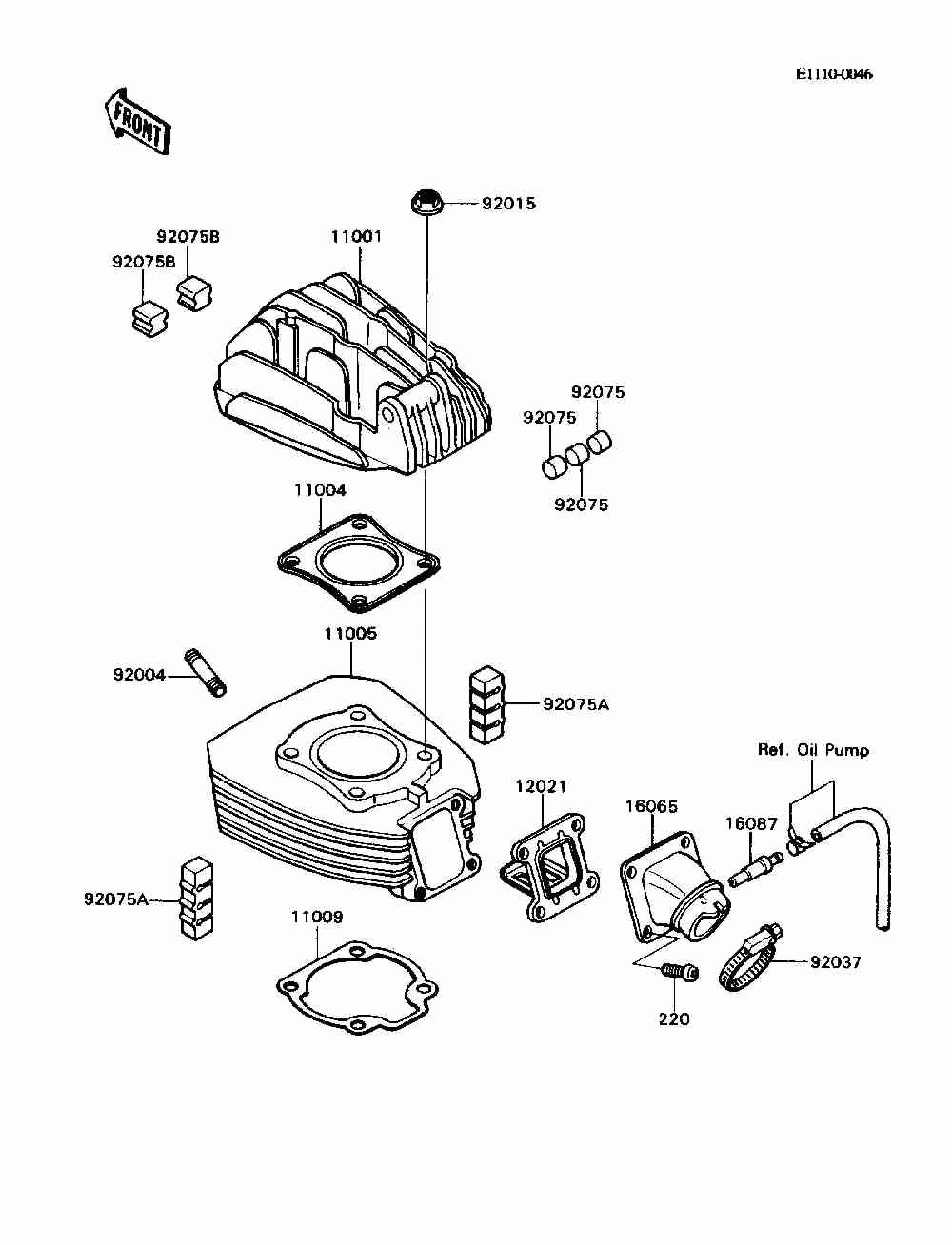 E1110-0046

FRONT

92015

92075B
92075B
11001

92075
92075
92075

11004

11005
92004
92075A

Ref. Oil Pump
12021
16065
16087

92075A
11009
92037
220