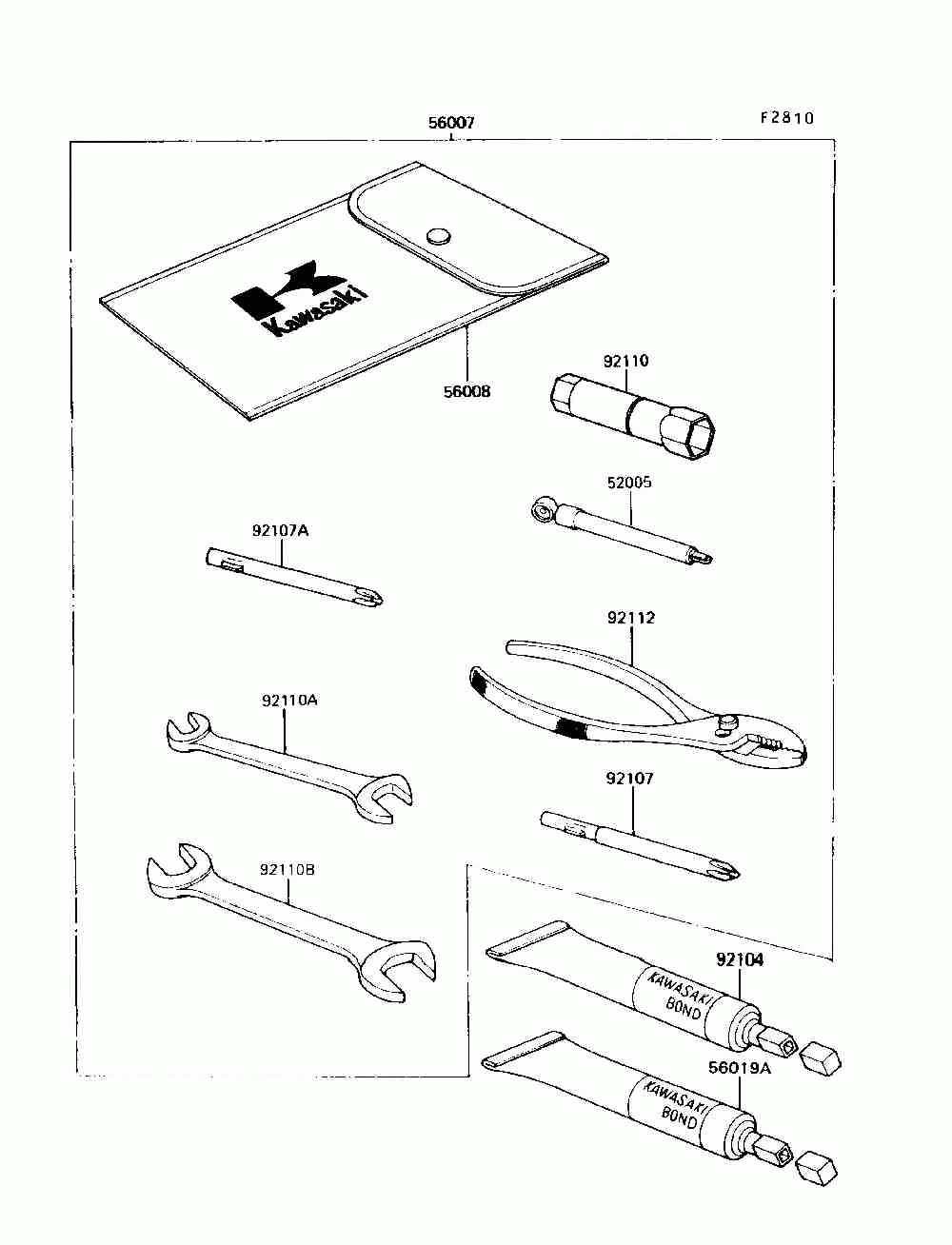 56007

F2810

Kawasaki

56008

92110

52005

92107A

92112

92110A

92107

92110B

92104

KAWASAKI BOND

56019A

KAWASAKI BOND