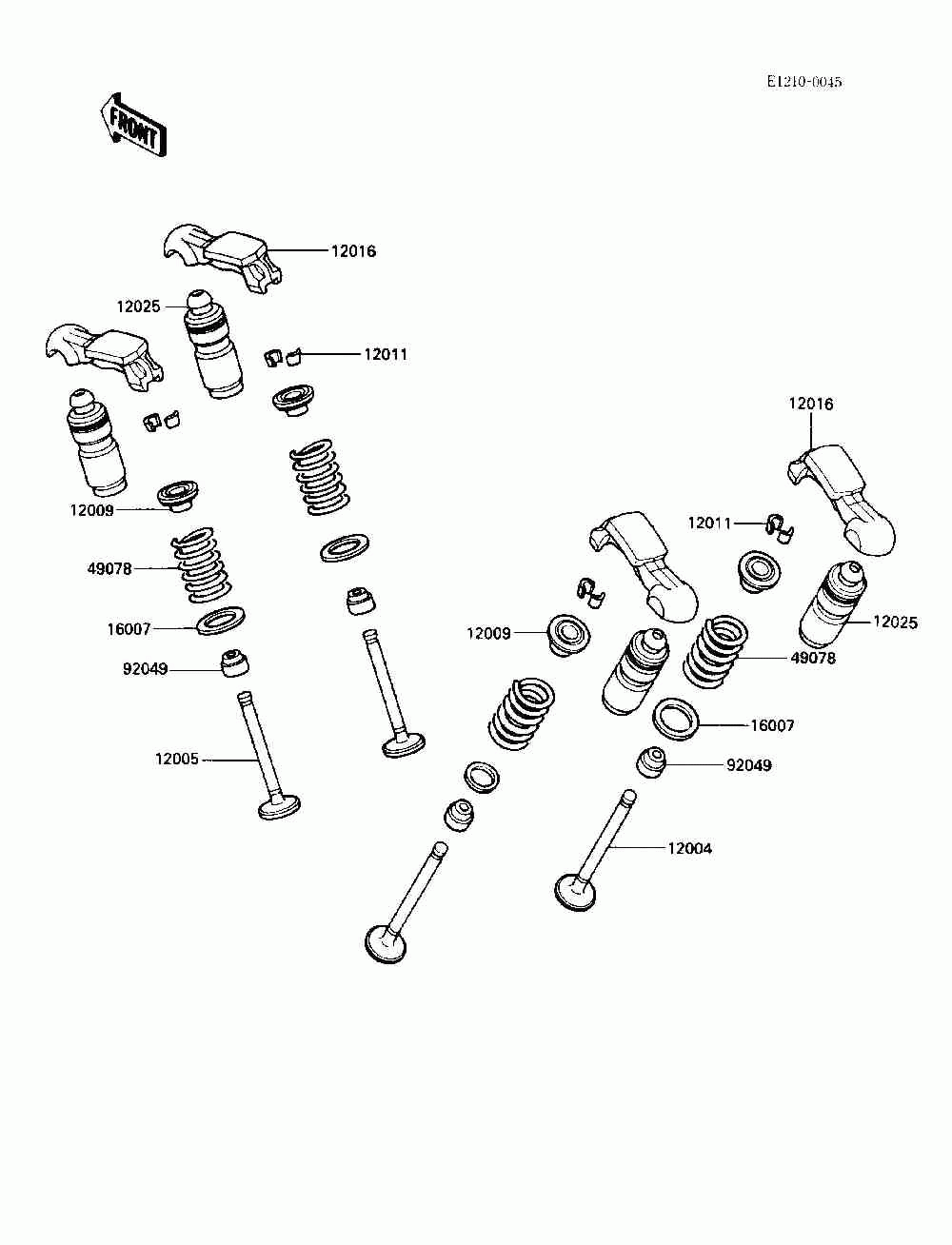 E1210-0045

FRONT

12016
12025
12011
12009
49078
16007
92049
12005
12016
12011
12009
12025
49078
16007
92049
12004