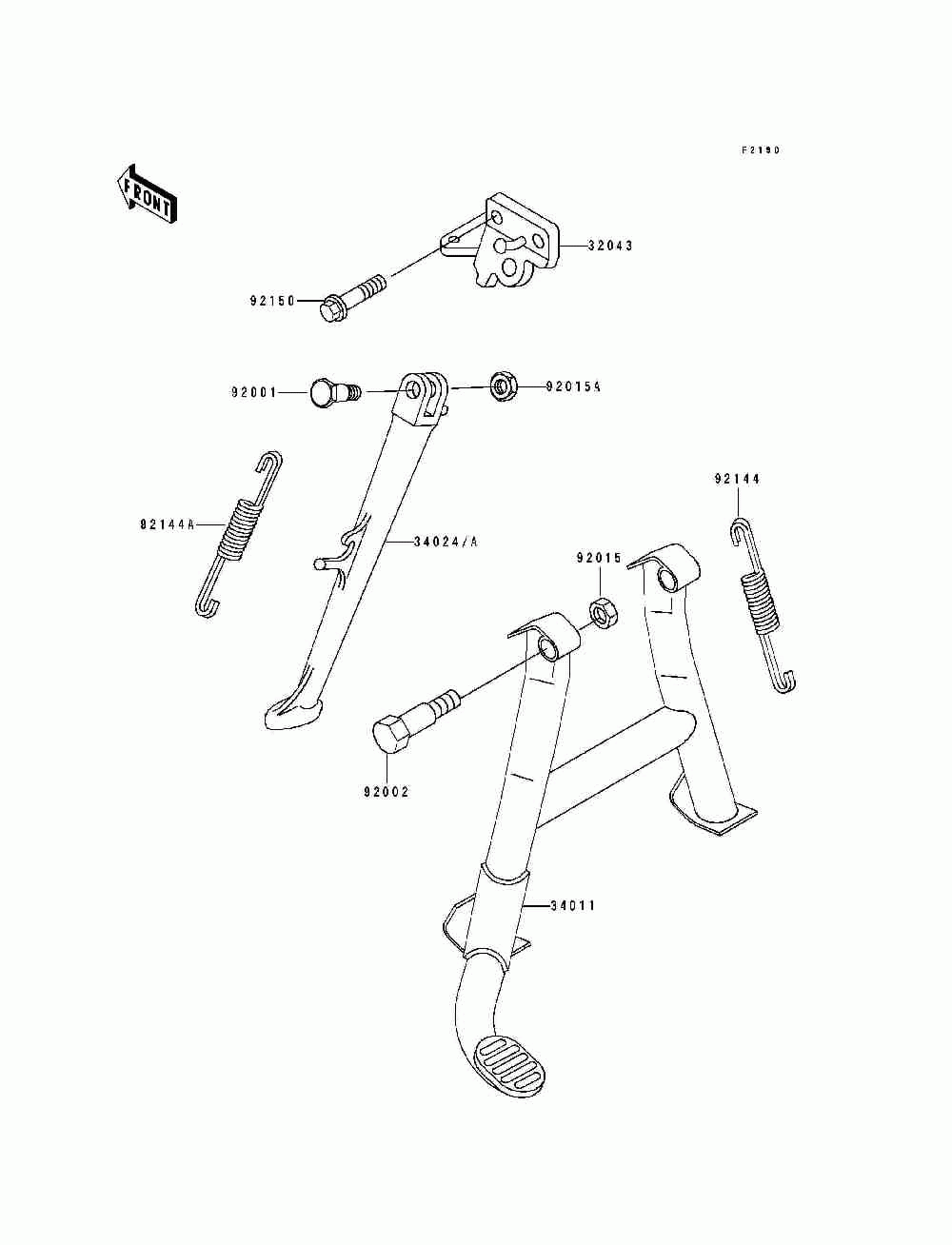 F2190

FRONT

32043

92150

92001

92015A

92144A

34024/A

92144

92015

92002

34011