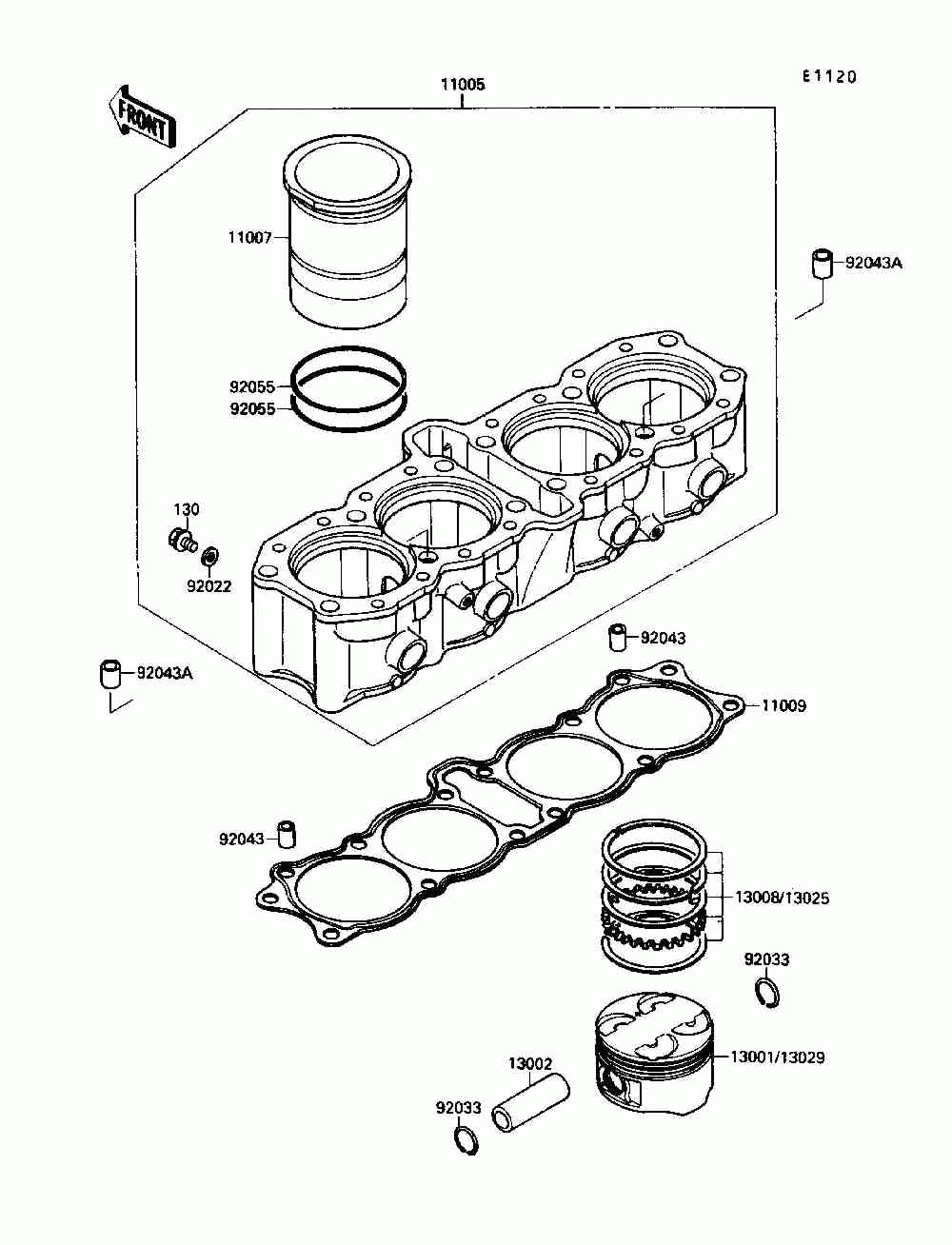 E1120

FRONT

11005

11007

92043A

92055
92055

130

92022

92043

92043A

11009

92043

13008/13025

92033

13002

13001/13029

92033