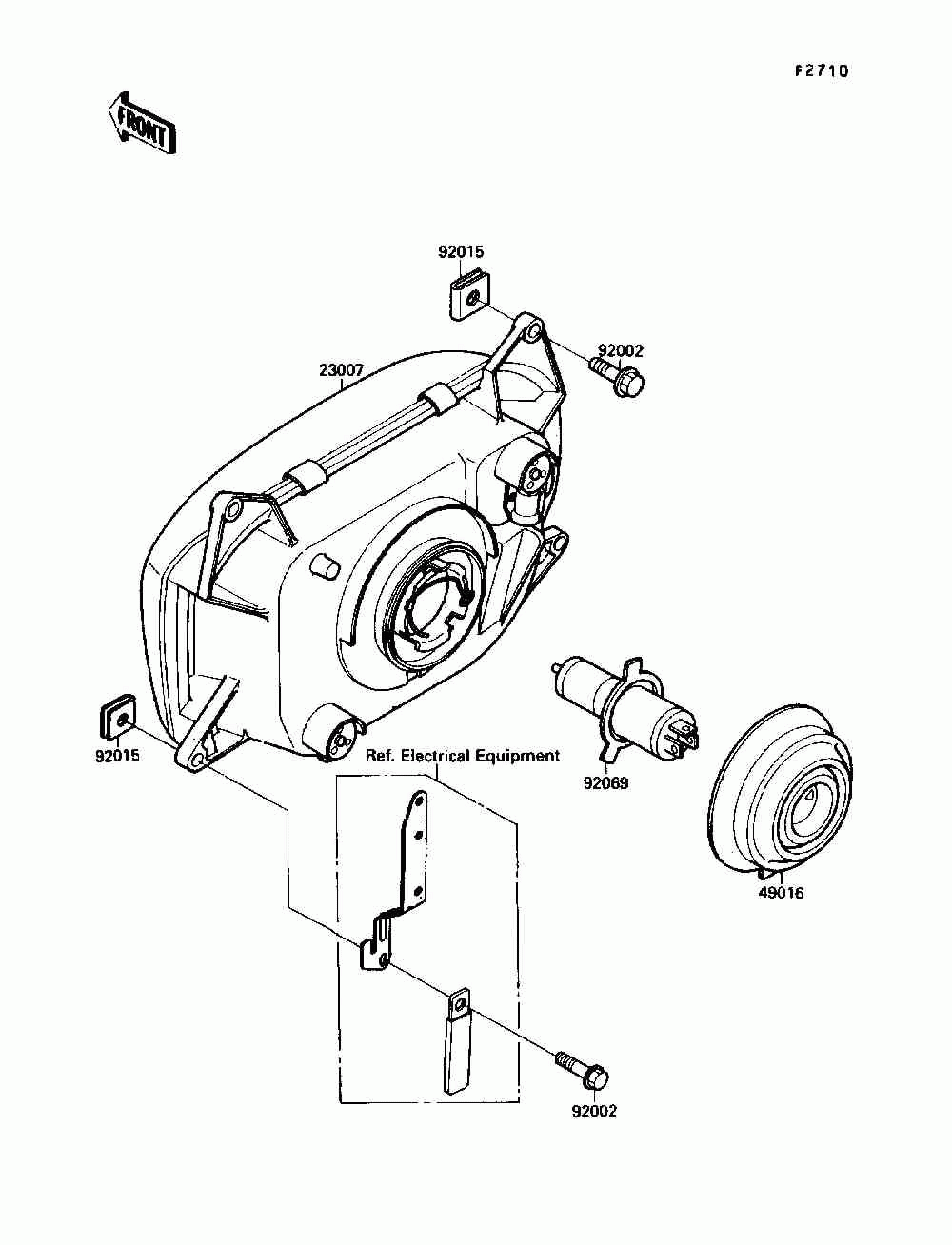 F2710

FRONT

92015

92002

23007

92015

Ref. Electrical Equipment

92069

49016

92002