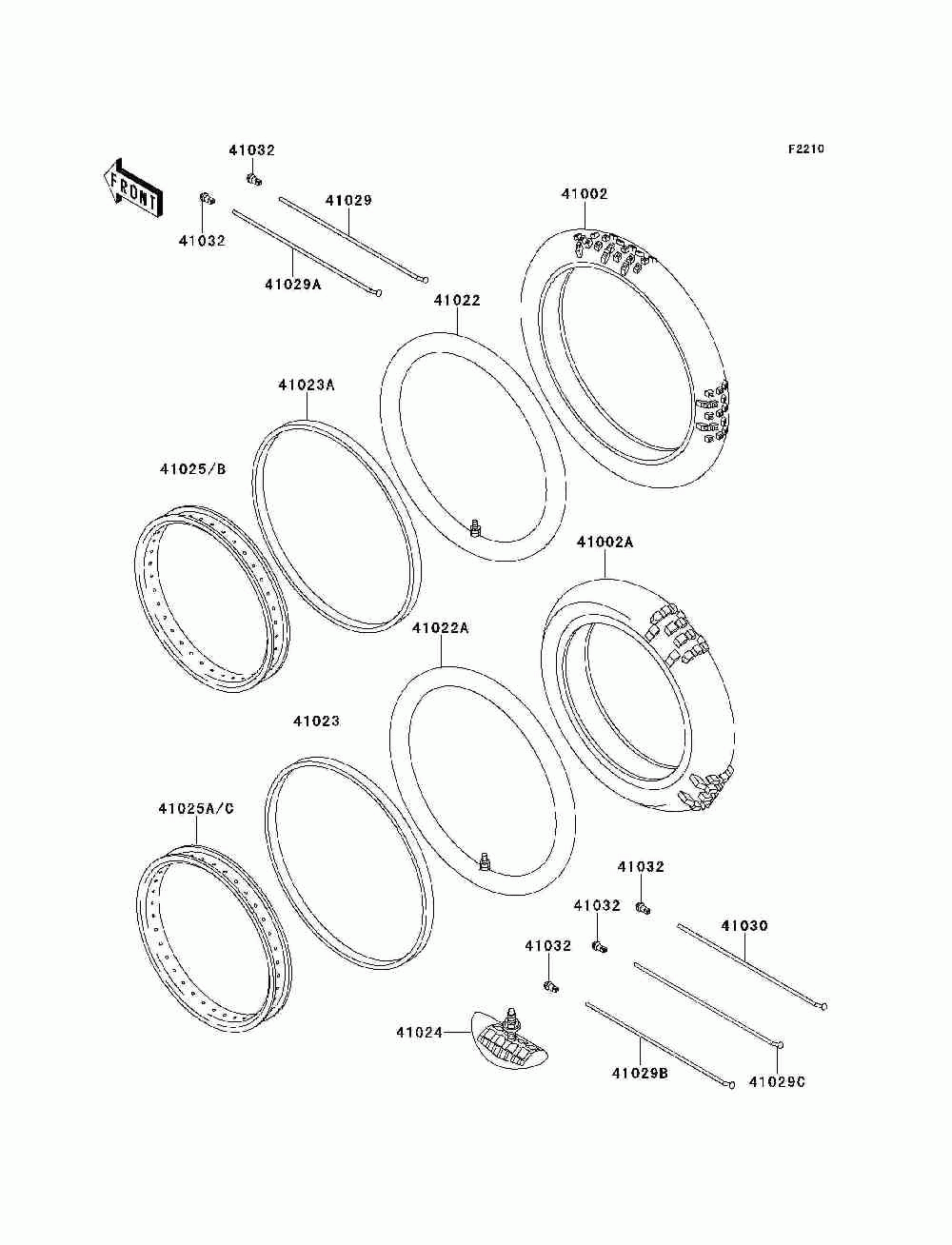 F2210

FRONT

41032

41032

41029

41029A

41002

41022

41023A

41025/B

41002A

41022A

41023

41025A/C

41032

41032

41032

41030

41024

41029B

41029C