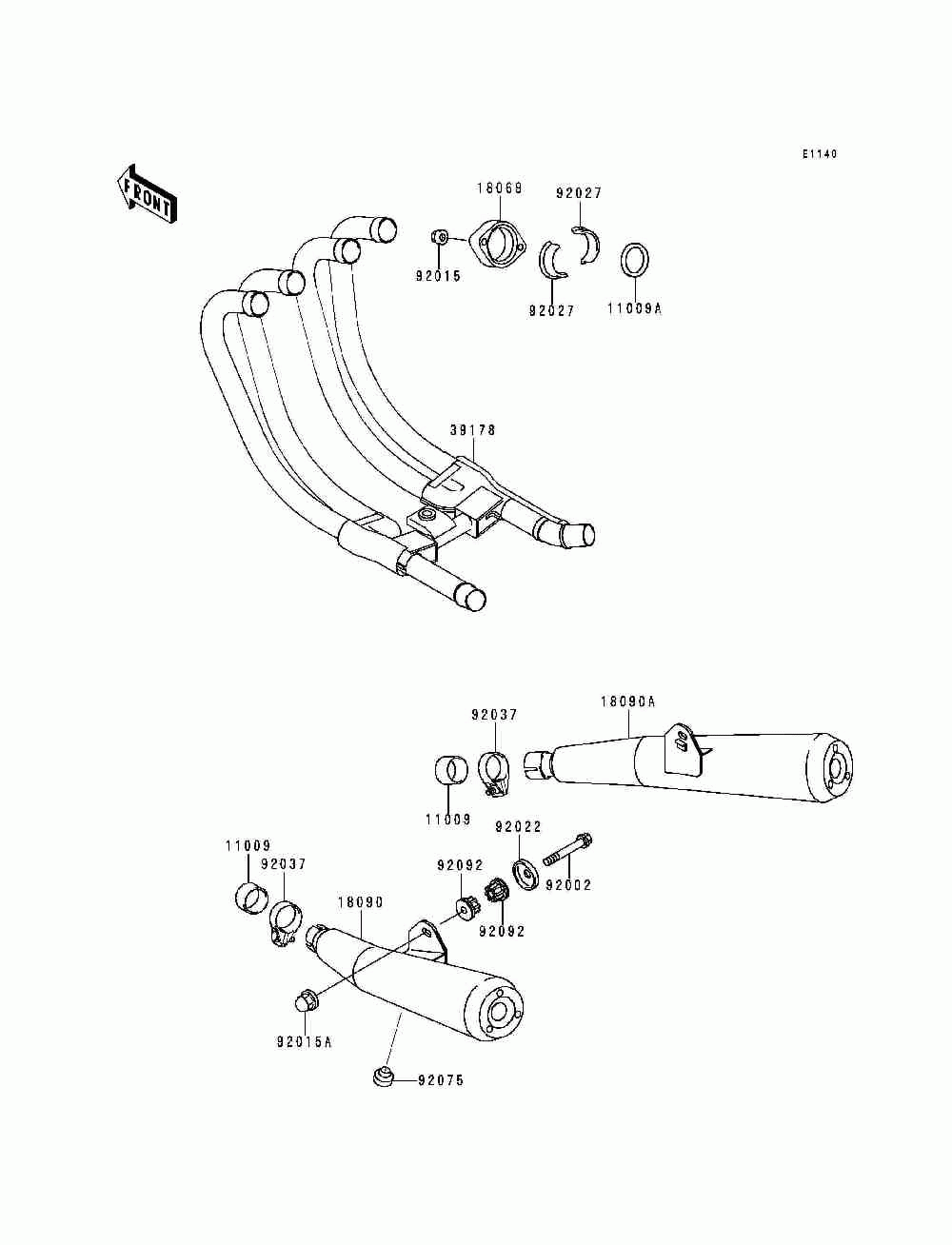 E1140

FRONT

18069
92027
92015
92027
11009A

39178

92037
18090A
11009
92022
11009
92037
92092
92002
18090
92092
92015A
92075