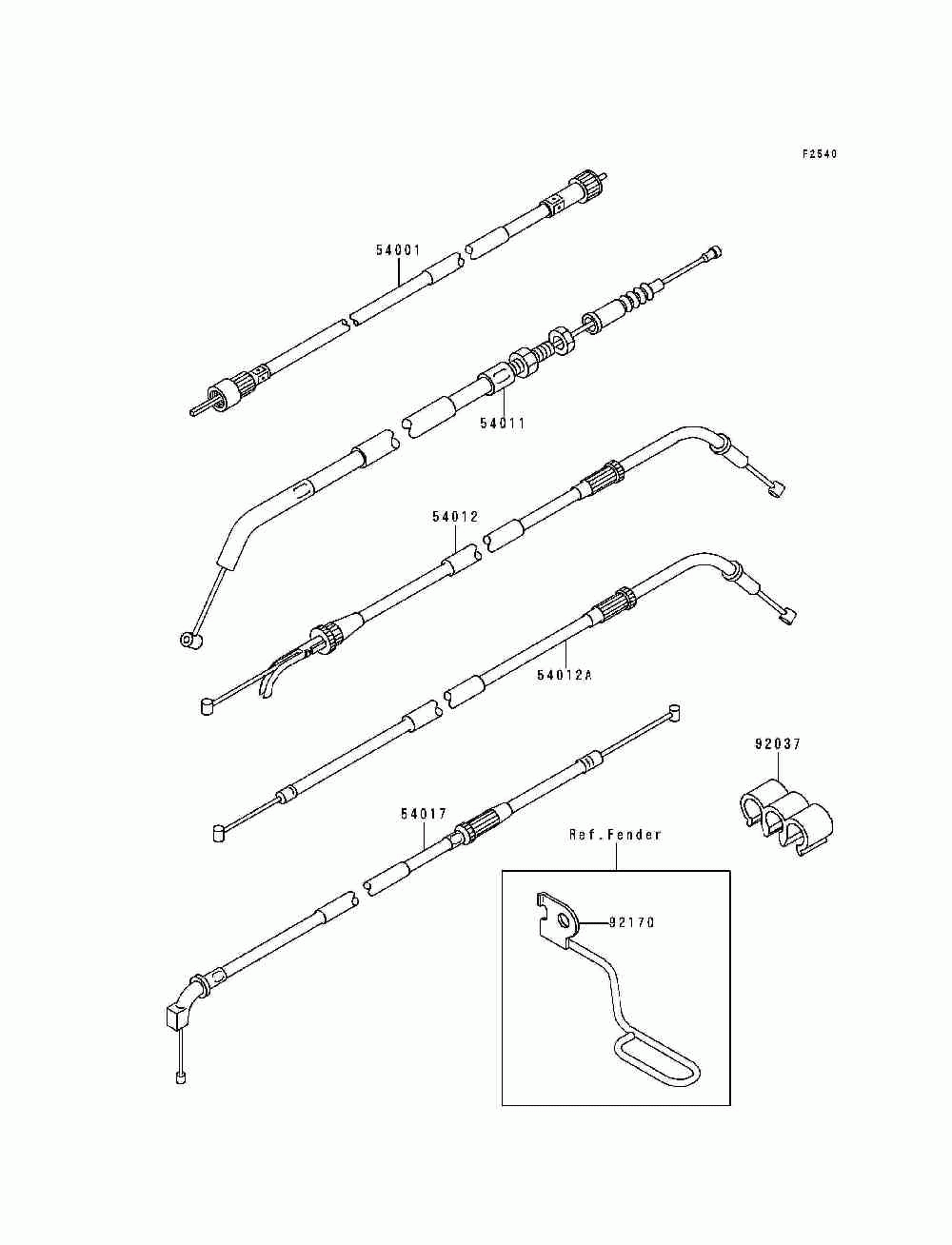 F2540

54001

54011

54012

54012A

92037

54017

Ref.Fender

92170