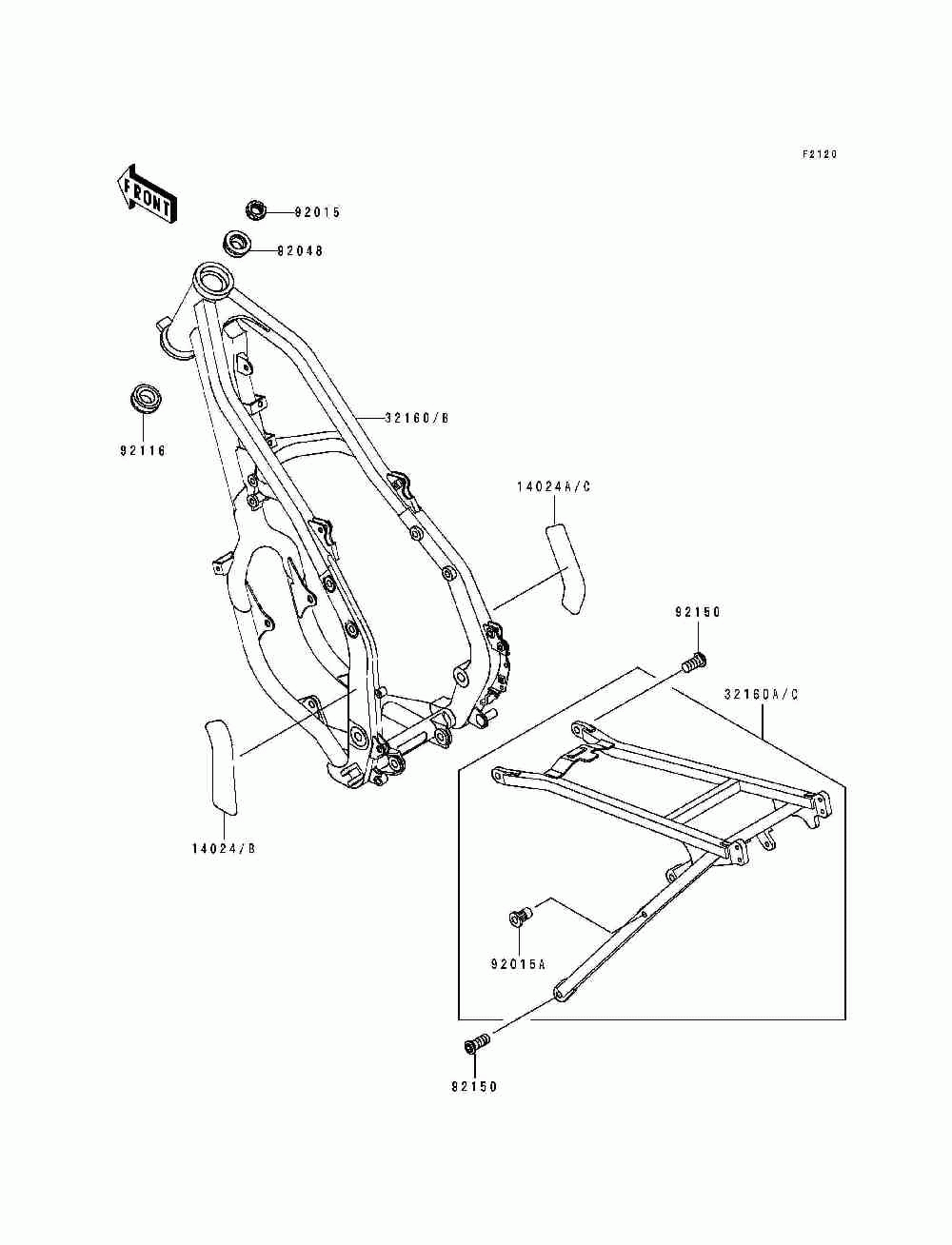 F2120

FRONT

92015

92048

92116

32160/B

14024A/C

92150

32160A/C

14024/B

92015A

92150