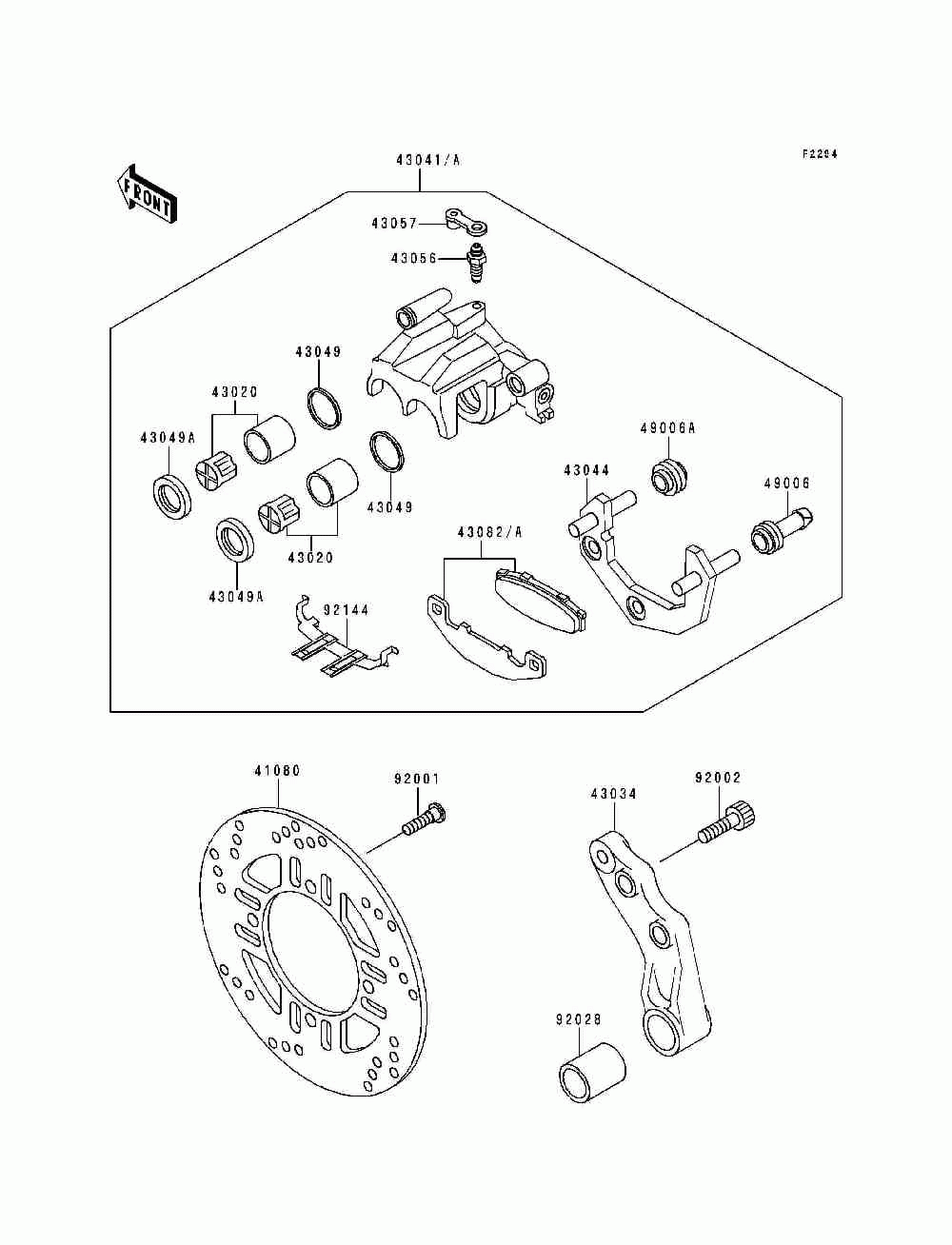 F2294

FRONT

43041/A

43057

43056

43049

43020

43049A

43049

43020

43049A

92144

43082/A

43044

49006A

49006

41080

92001

43034

92002

92028