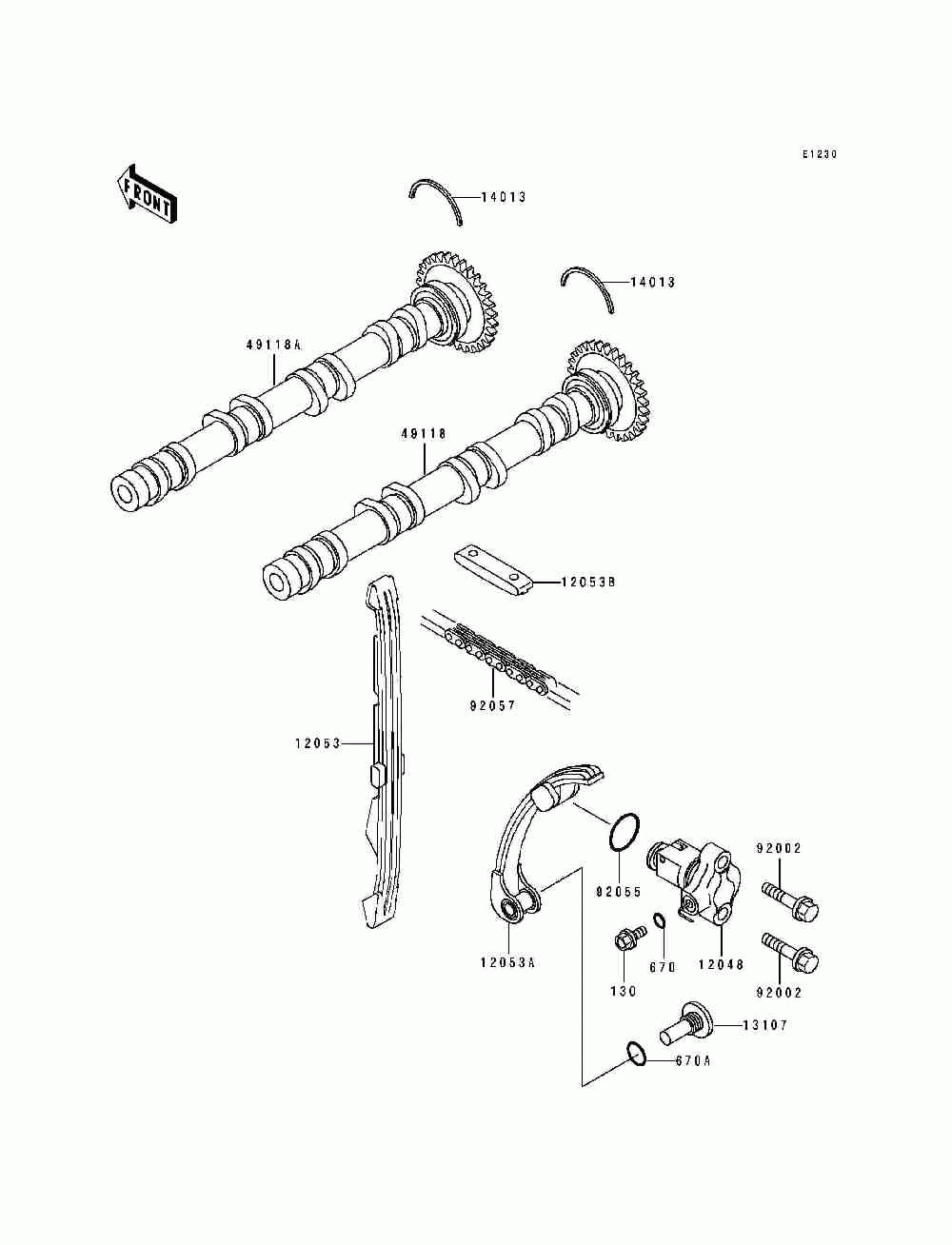 E1230

FRONT

14013

14013

49118A

49118

12053B

92057

12053

92055

92002

12053A

130

670

12048

92002

13107

670A