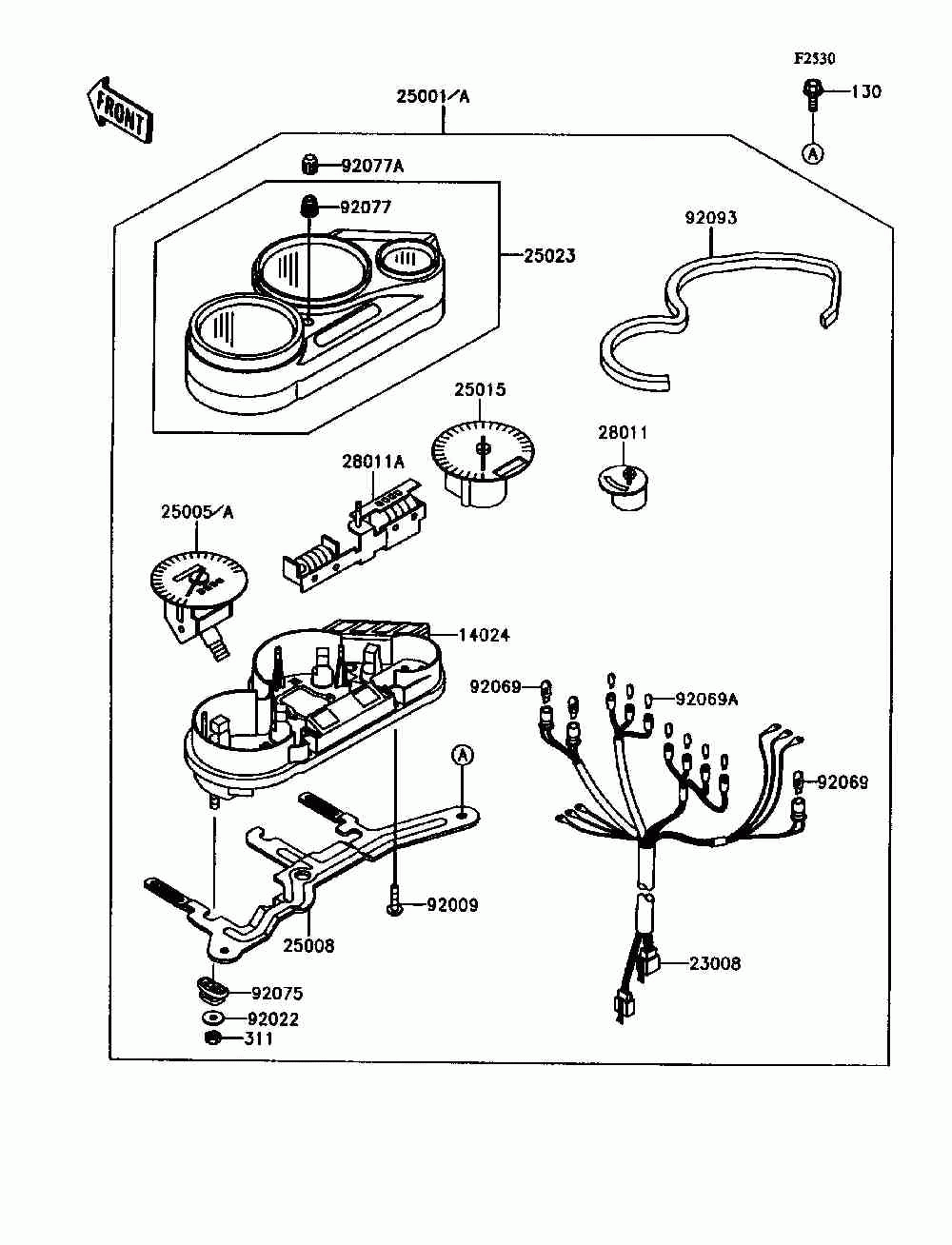 F2530

FRONT

25001/A

130

A

92077A

92077

25023

92093

25015

28011

28011A

25005/A

14024

92069

92069A

92069

A

92009

25008

23008

92075

92022

311