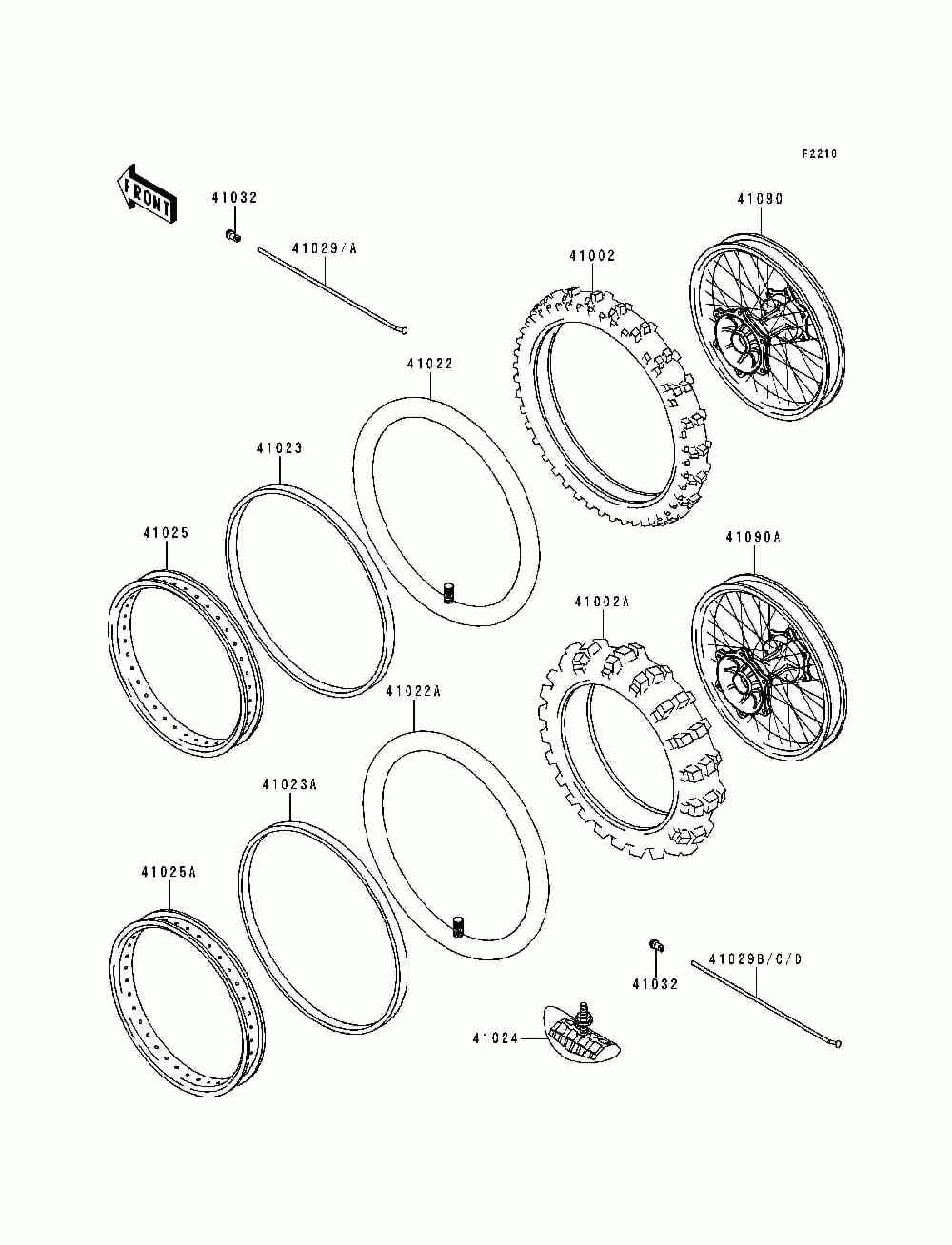 F2210

FRONT

41032

41029/A

41090

41002

41022

41023

41025

41090A

41002A

41022A

41023A

41025A

41032

41029B/C/D

41024