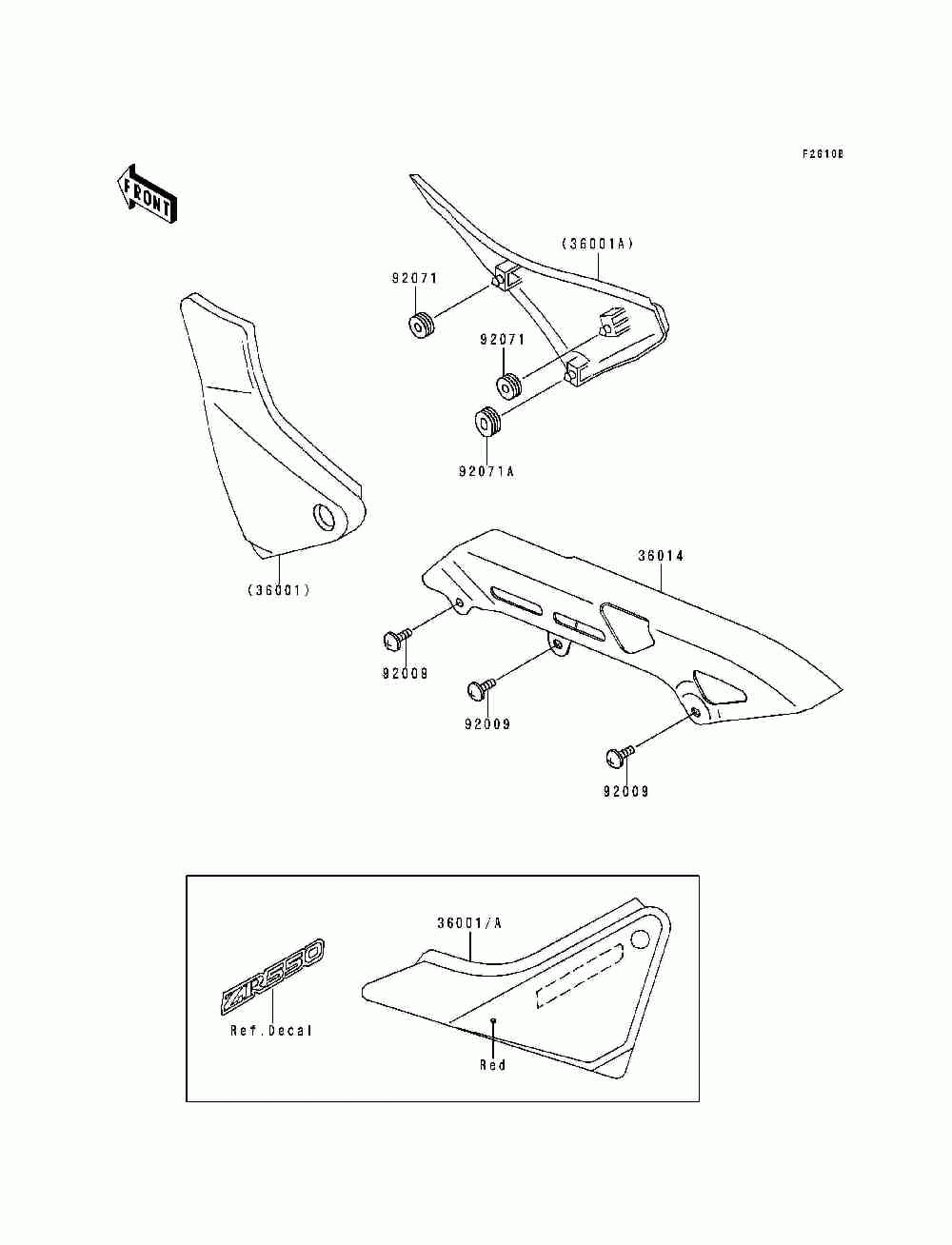 F2610B

FRONT

(36001A)

92071

92071

92071A

(36001)

36014

92009

92009

92009

36001/A

ZR550

Ref.Decal

Red