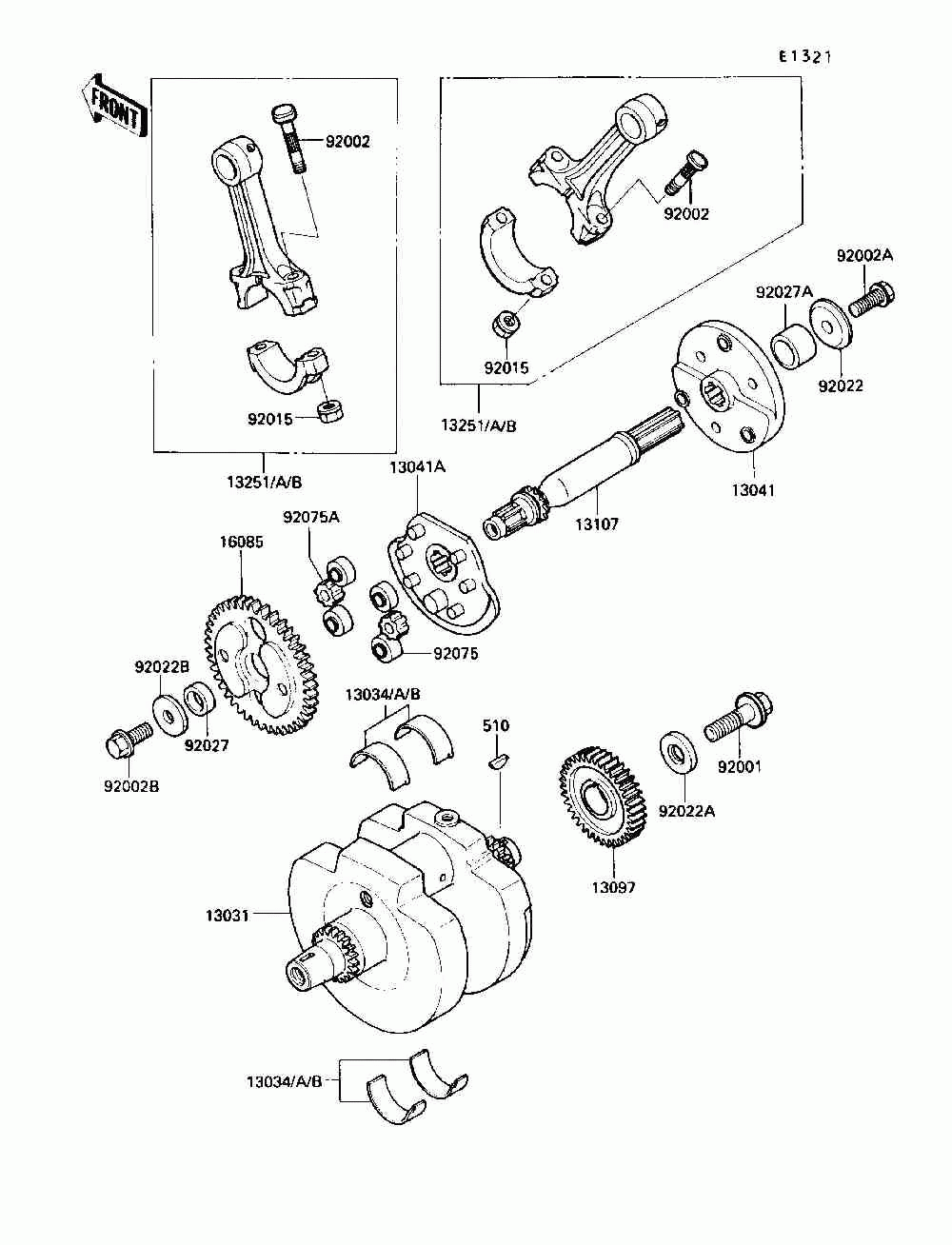 E1321

FRONT

92002

92015

13251/A/B

92002

92015

13251/A/B

92002A

92027A

92022

13041

13107

13041A

92075A

16085

92075

92022B

92027

92002B

13034/A/B

510

92001

92022A

13097

13031

13034/A/B