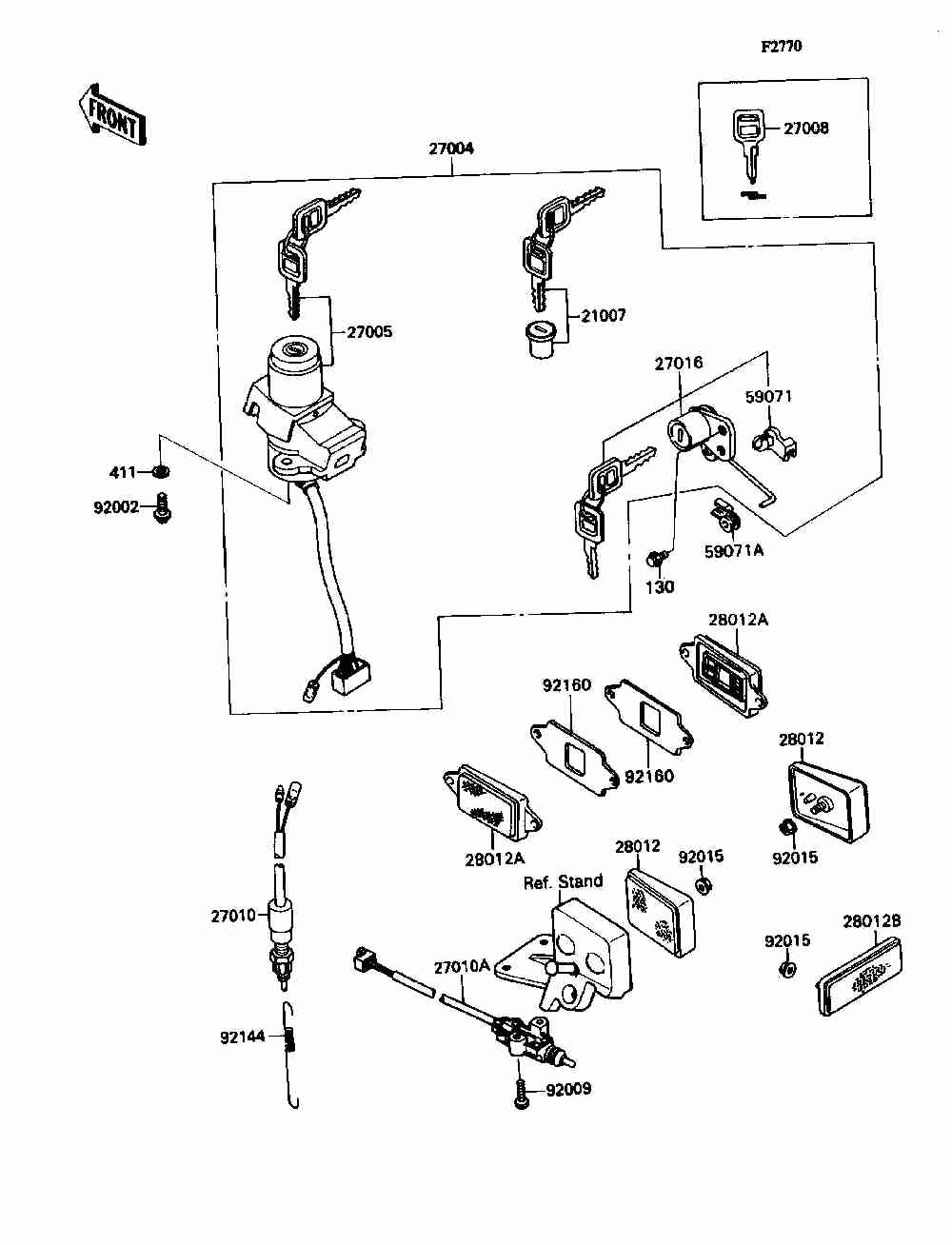 F2770

FRONT

27008

27004

27005

21007

27016

59071

411

92002

59071A

130

28012A

92160

92160

28012

28012A

92015

28012

92015

Ref. Stand

27010

27010A

92015

28012B

92144

92009