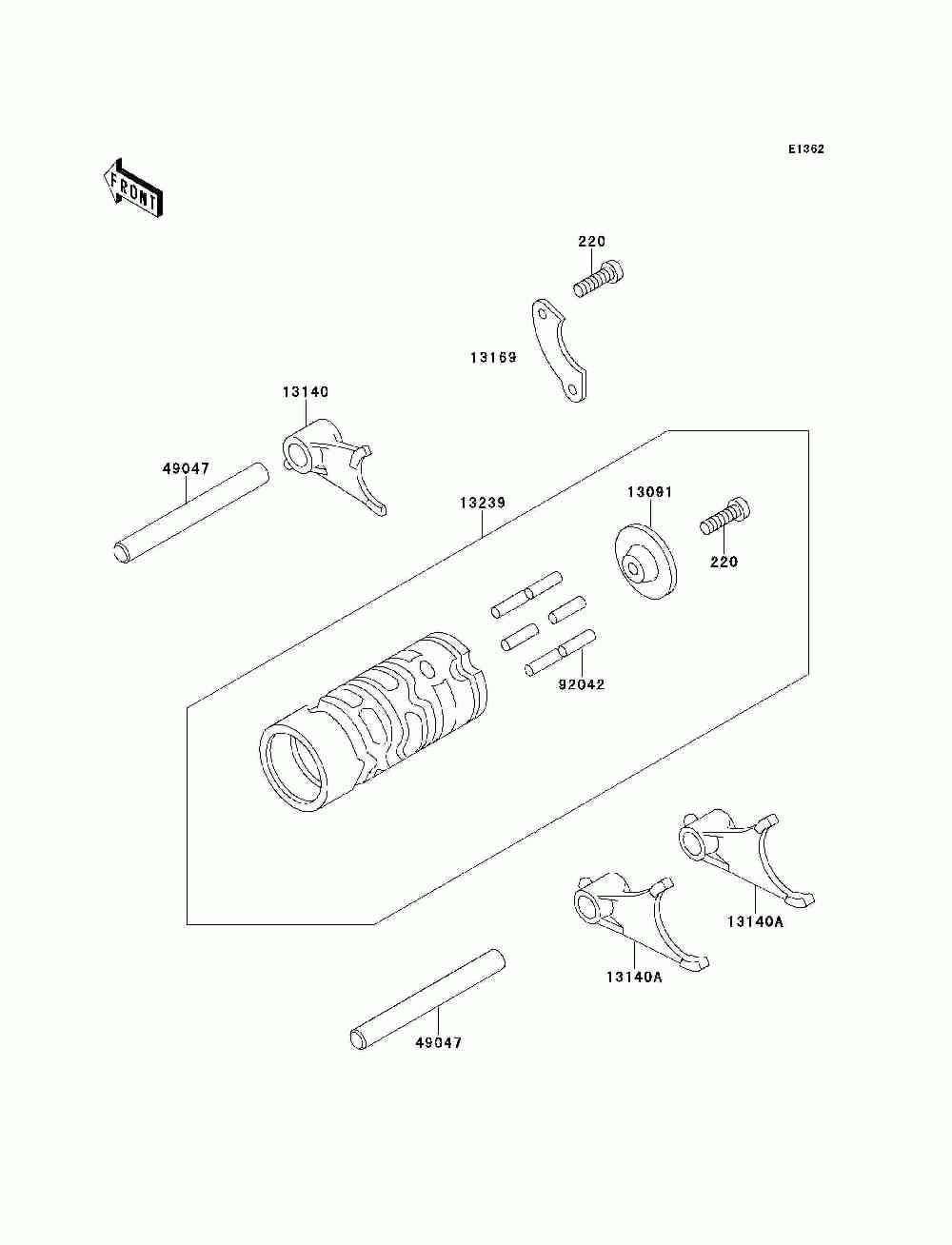 E1362

FRONT

220

13169

13140

49047

13239

13091

220

92042

13140A

13140A

49047