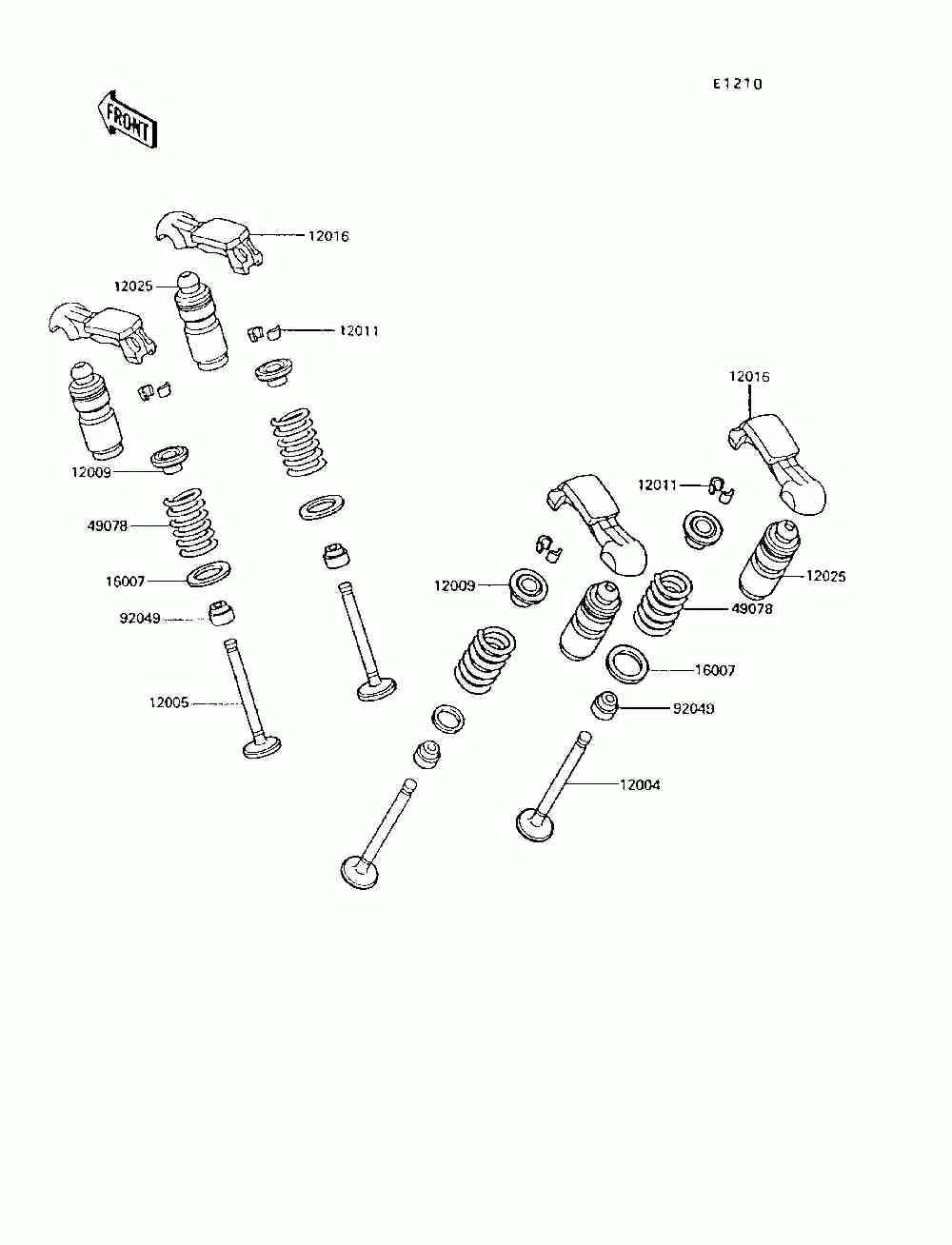 E1210

FRONT

12016

12025

12011

12009

49078

16007

92049

12005

12016

12011

12009

12025

49078

16007

92049

12004