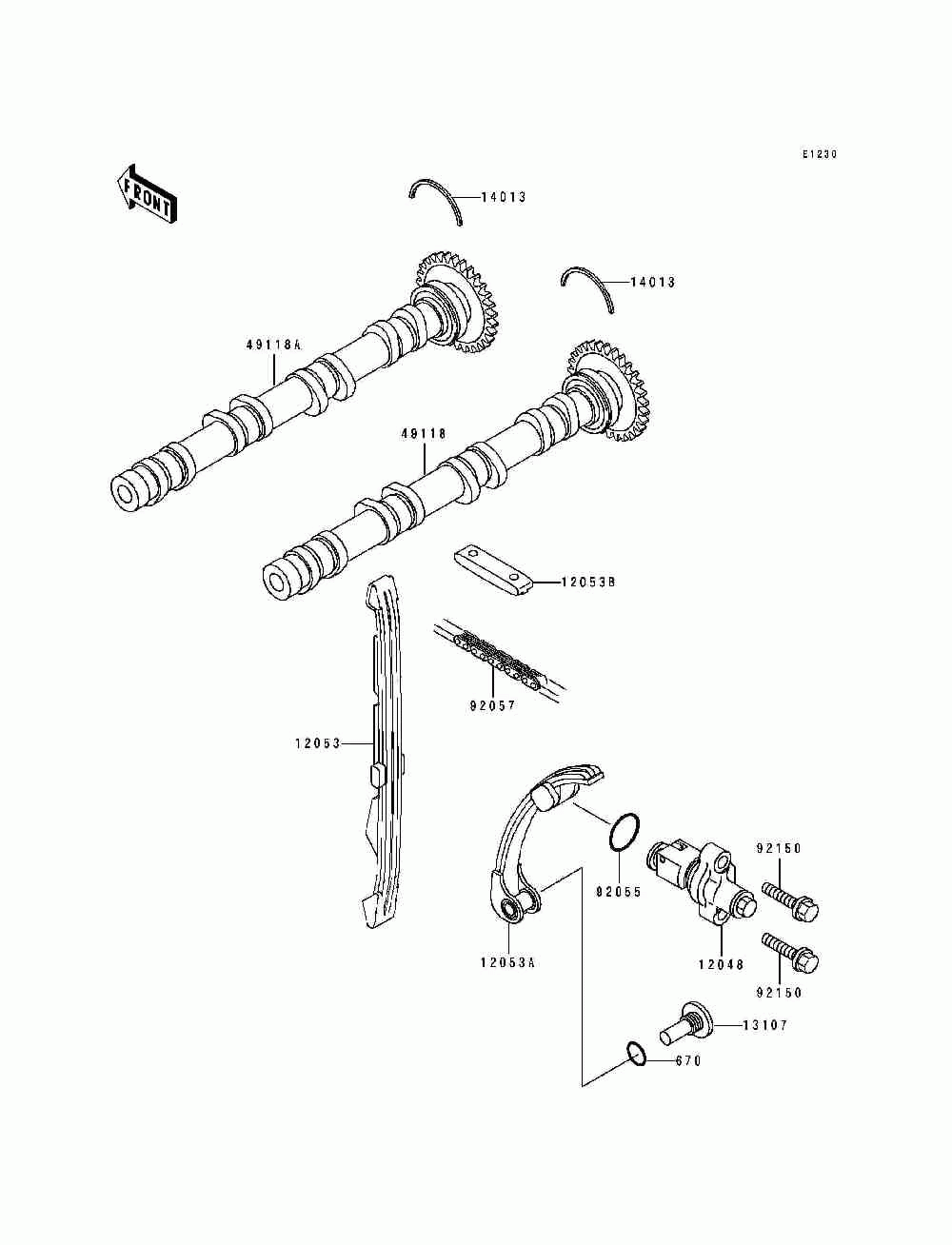 E1230

FRONT

14013

14013

49118A

49118

12053B

92057

12053

92055

92150

12053A

12048

92150

13107

670