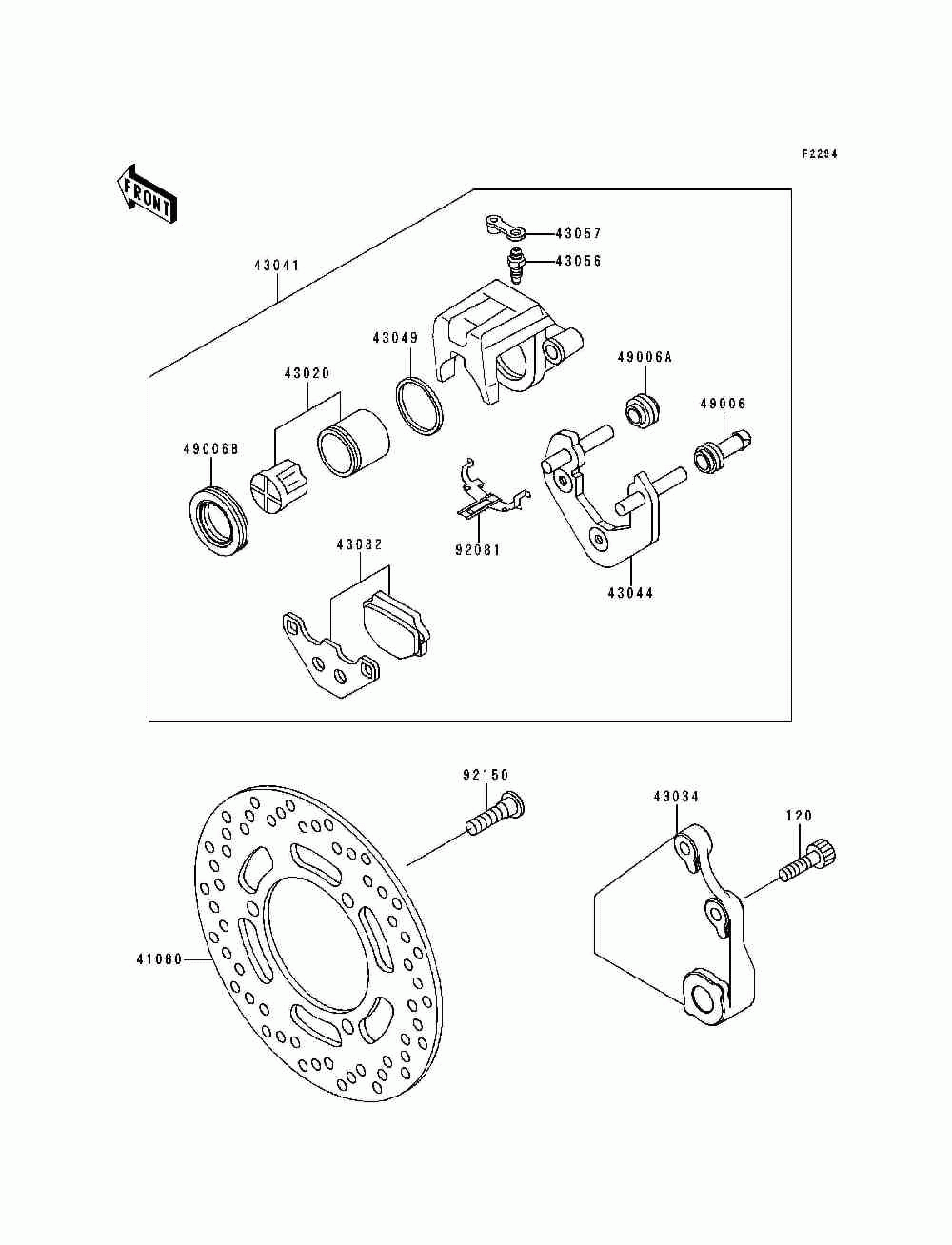 F2294

FRONT

43041

43057

43056

43049

43020

49006A

49006

49006B

92081

43082

43044

92150

43034

120

41080