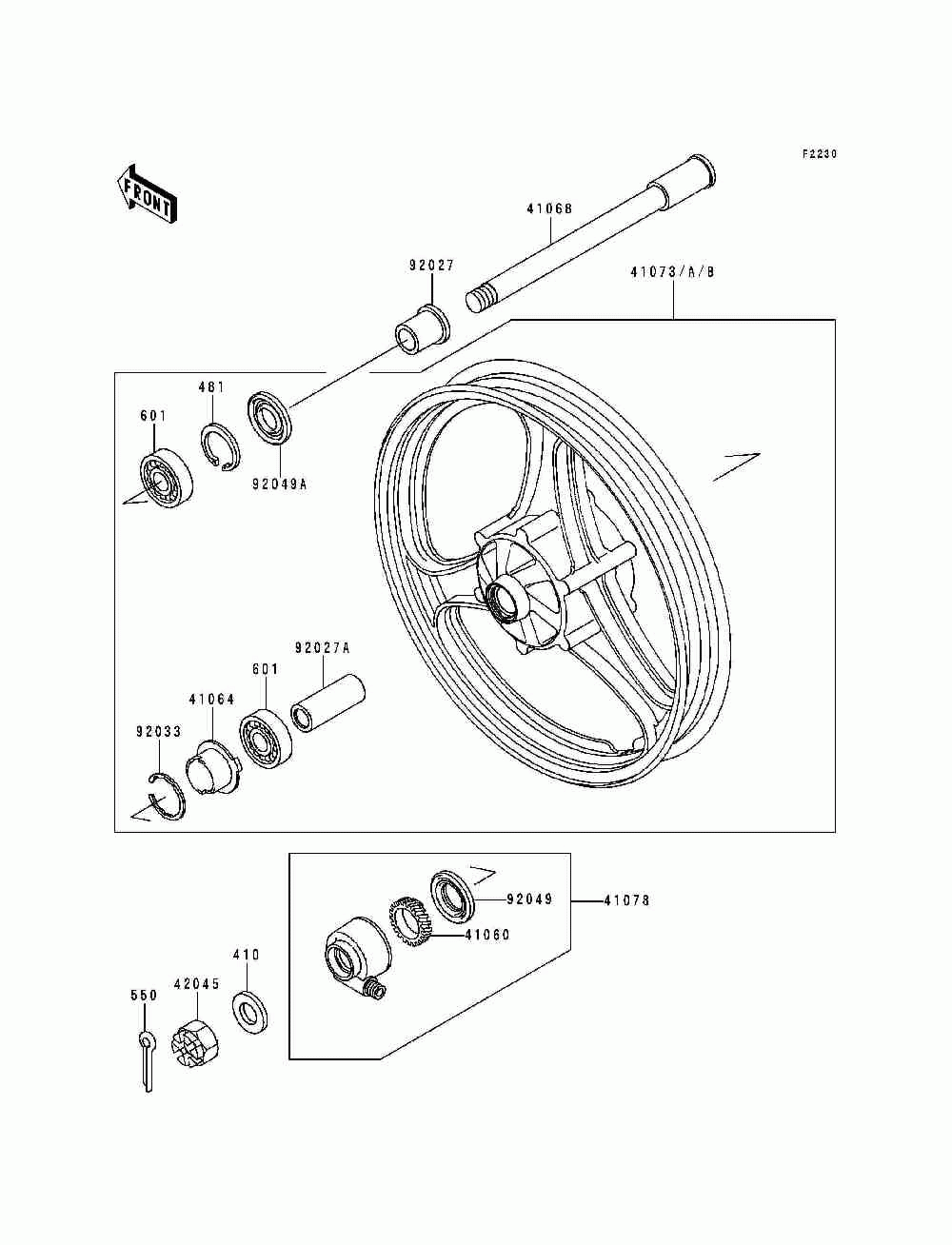 F2230

FRONT

41068

92027

41073/A/B

481

601

92049A

92027A

601

41064

92033

92049

41078

41060

410

42045

550