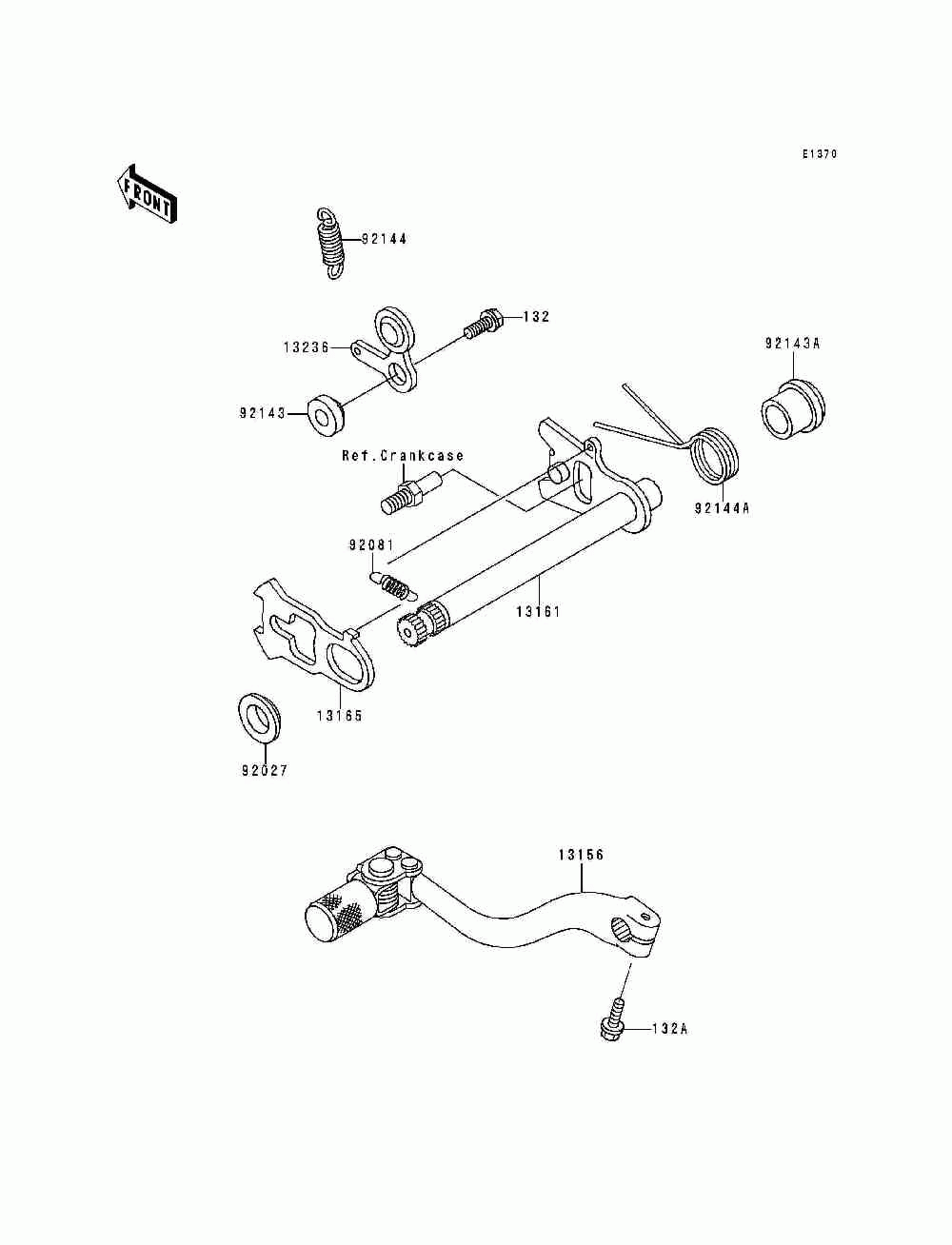 E1370

FRONT

92144

132

13236

92143A

92143

Ref.Crankcase

92144A

92081

13161

13165

92027

13156

132A