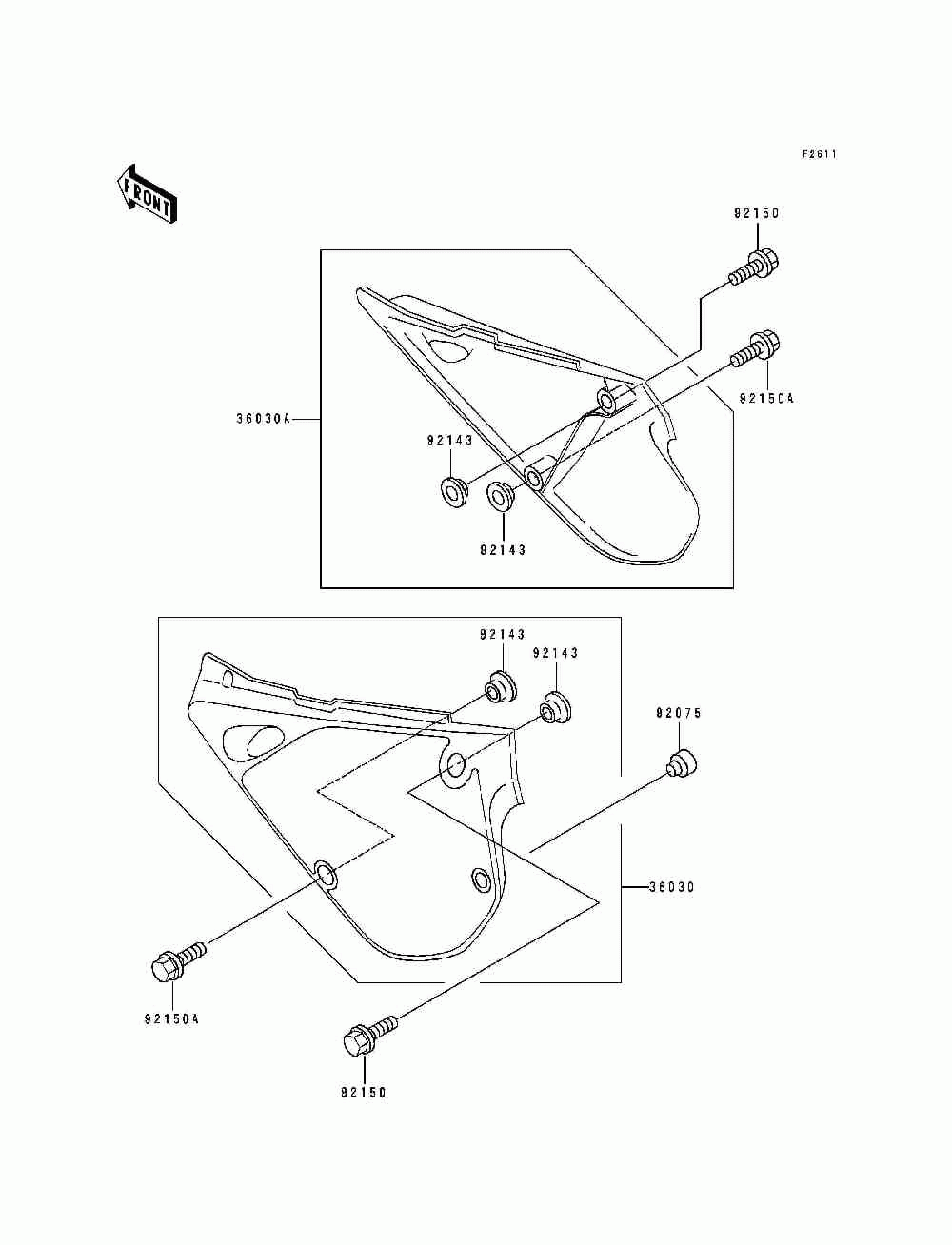 F2611

FRONT

92150

92150A

36030A

92143

92143

92143

92143

92075

36030

92150A

92150