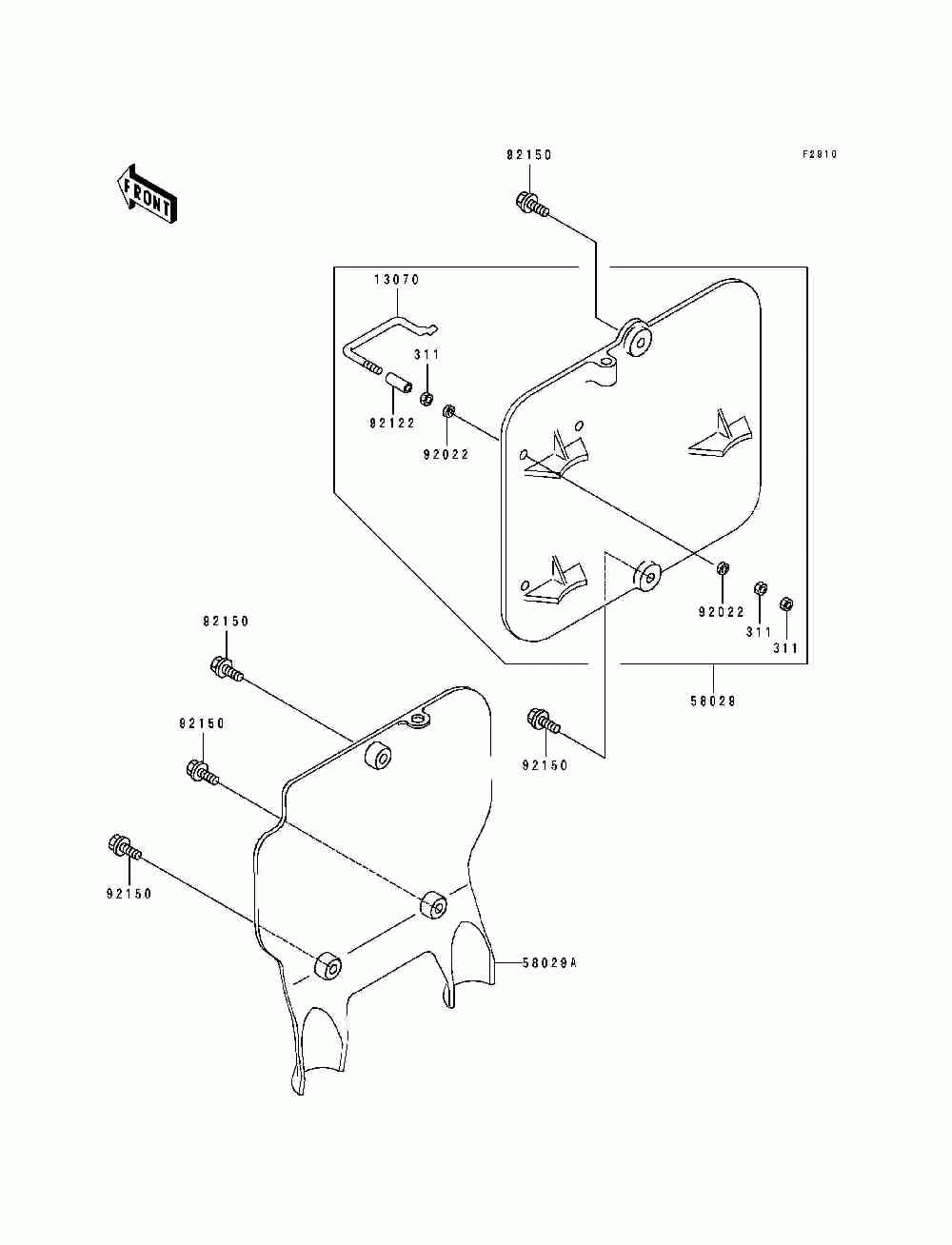 FRONT

82150

F2910

13070

311

82122

92022

92022

311

311

58028

82150

92150

92150

92150

58029A