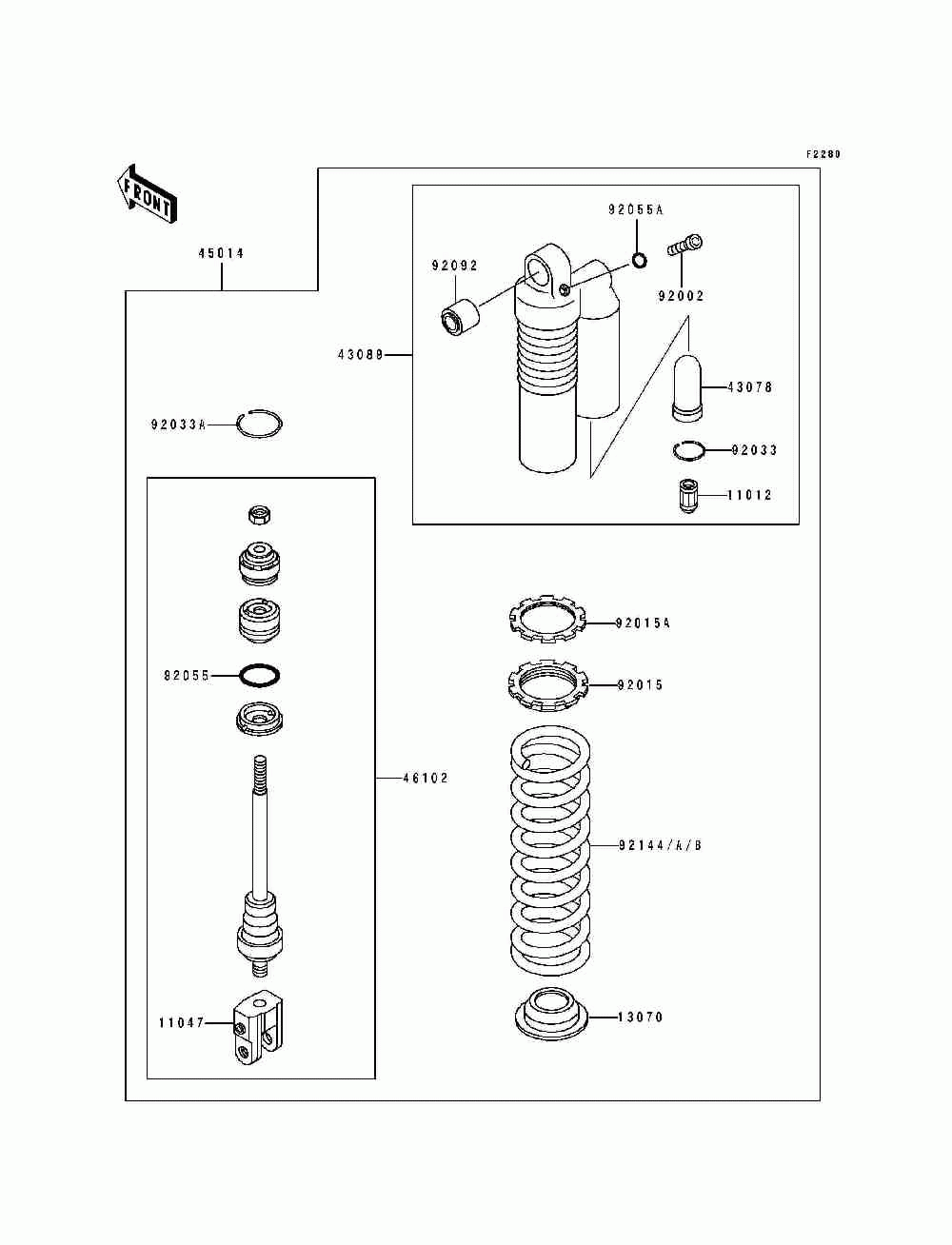 F2280

FRONT

45014

92055A

92092

92002

43089

43078

92033A

92033

11012

92015A

82055

92015

46102

92144/A/B

11047

13070