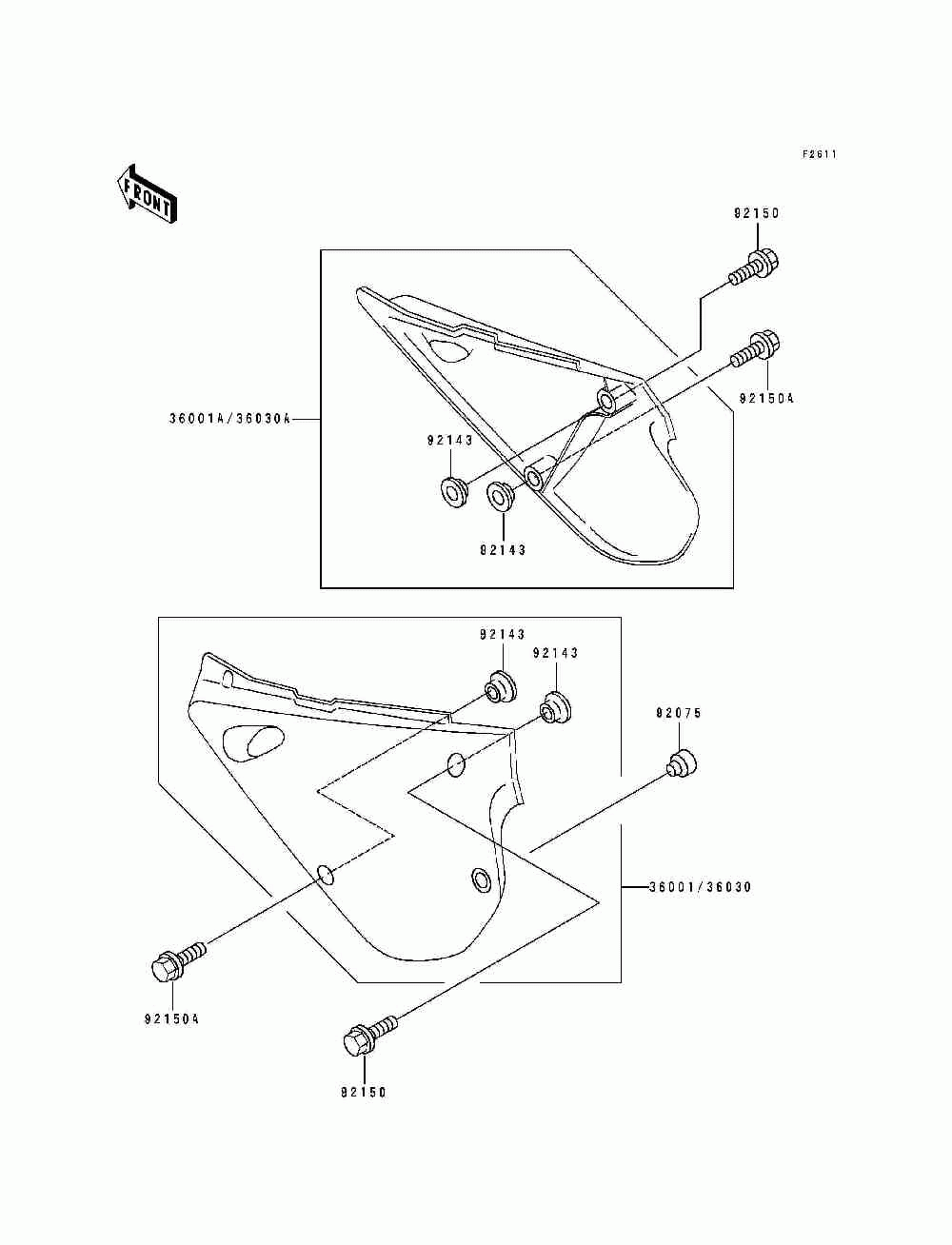 F2611

FRONT

92150

92150A

36001A/36030A

92143

92143

92143

92143

92075

36001/36030

92150A

92150