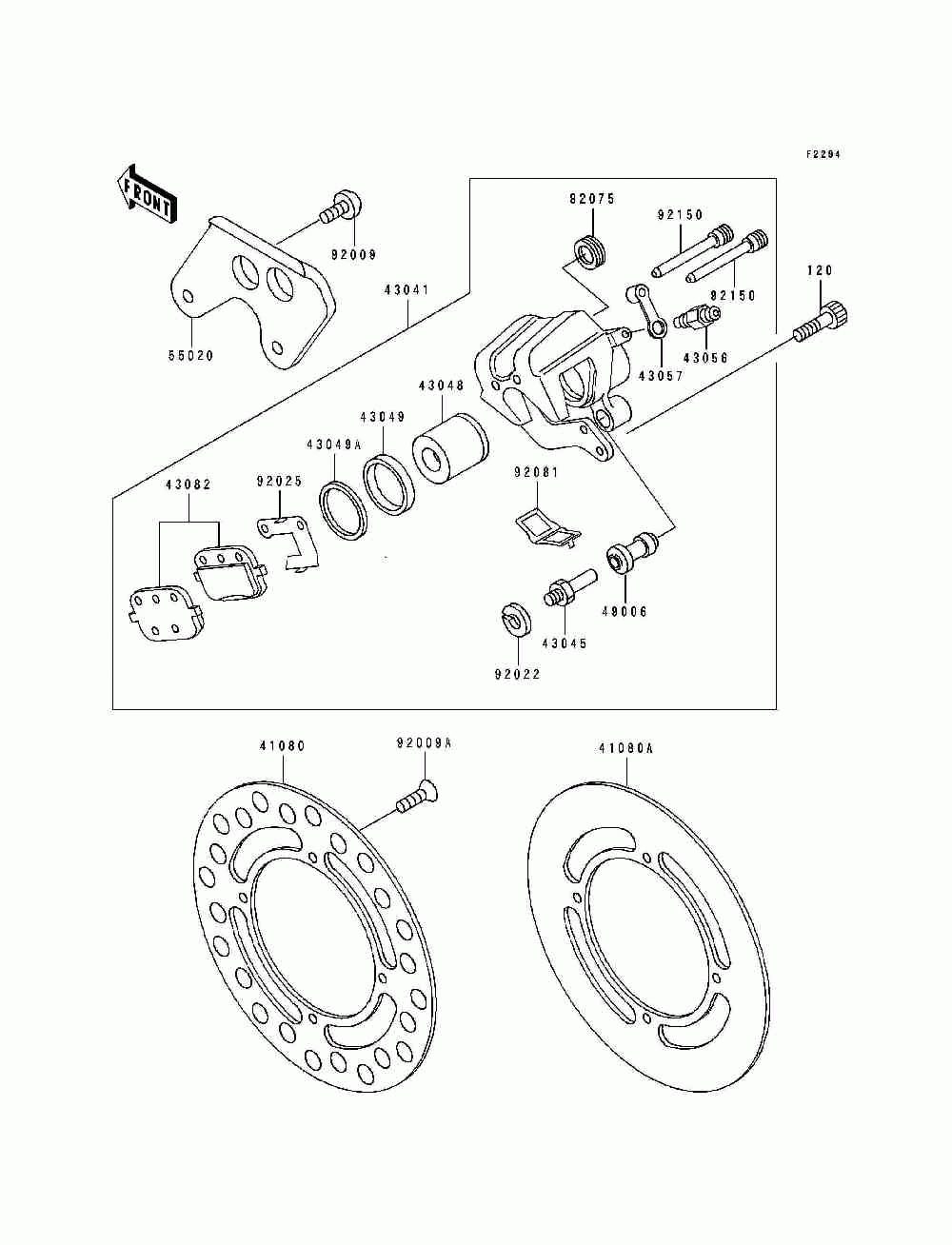 F2294

FRONT

92009

55020

43041

82075

92150

82150

120

43057

43056

43048

43049

43049A

43082

92025

92081

49006

43045

92022

41080

92009A

41080A