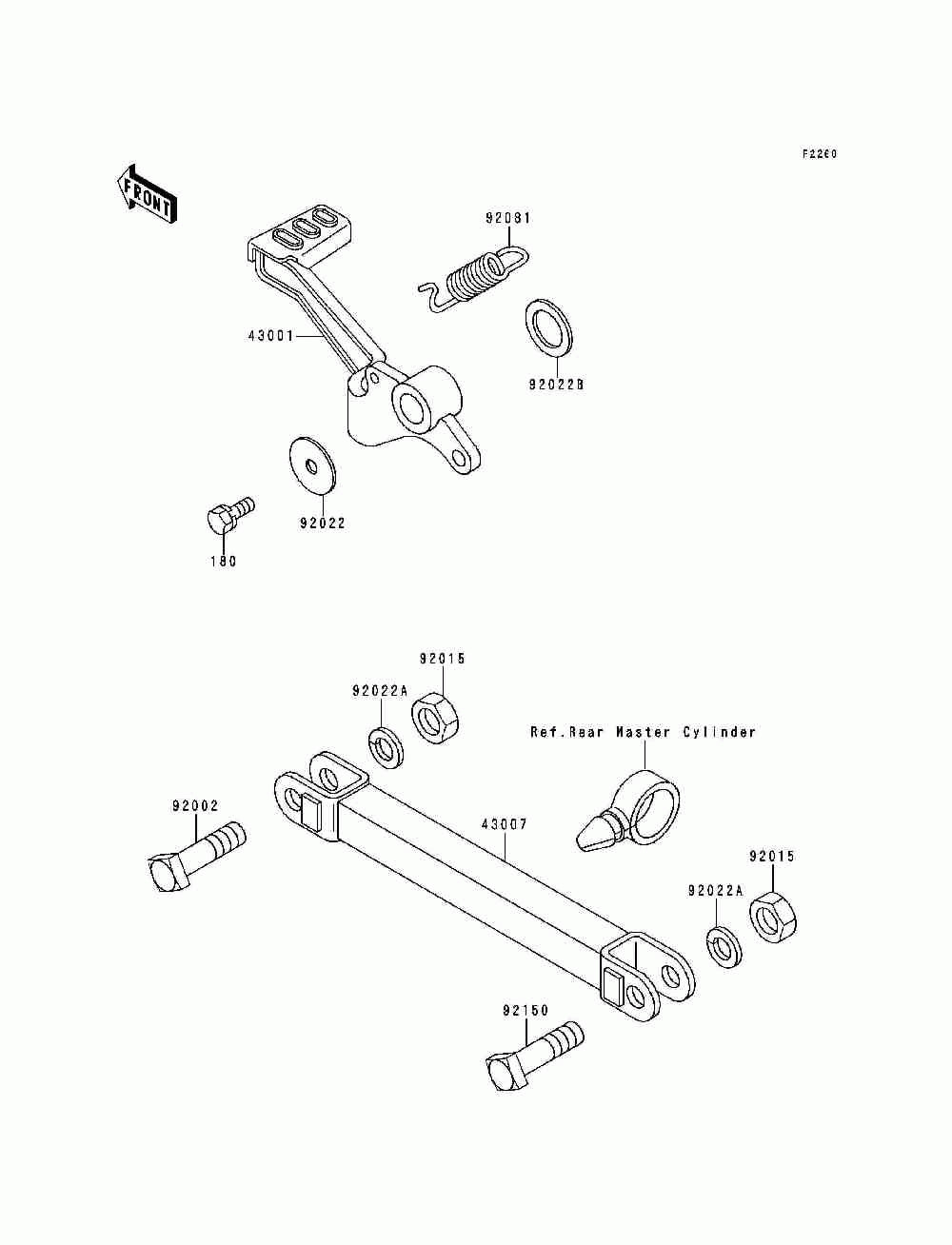 F2260

FRONT

92081

43001

92022B

92022

180

92015

92022A

Ref.Rear Master Cylinder

92002

43007

92015

92022A

92150