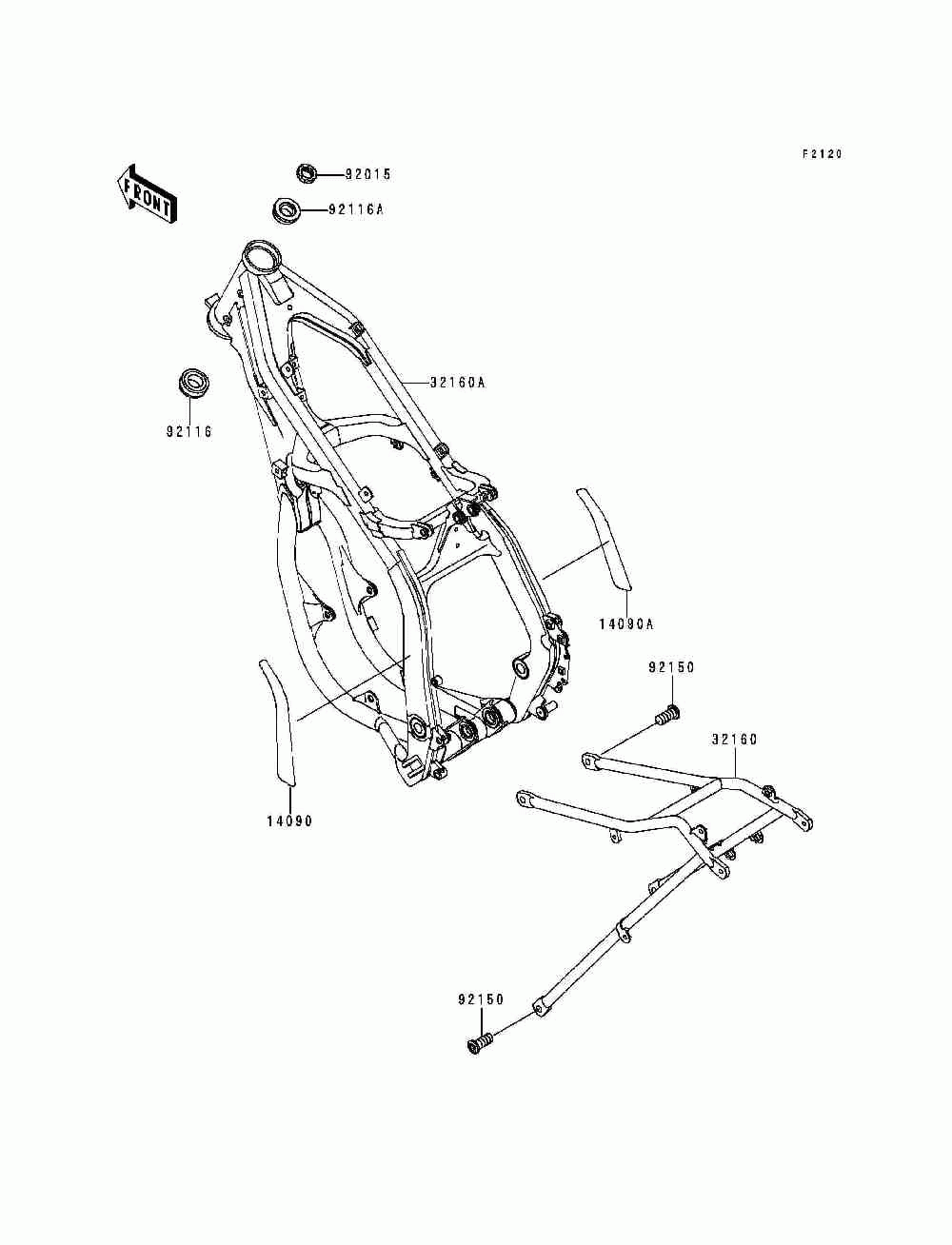 F2120

FRONT

92015

92116A

32160A

92116

14090A

92150

32160

14090

92150